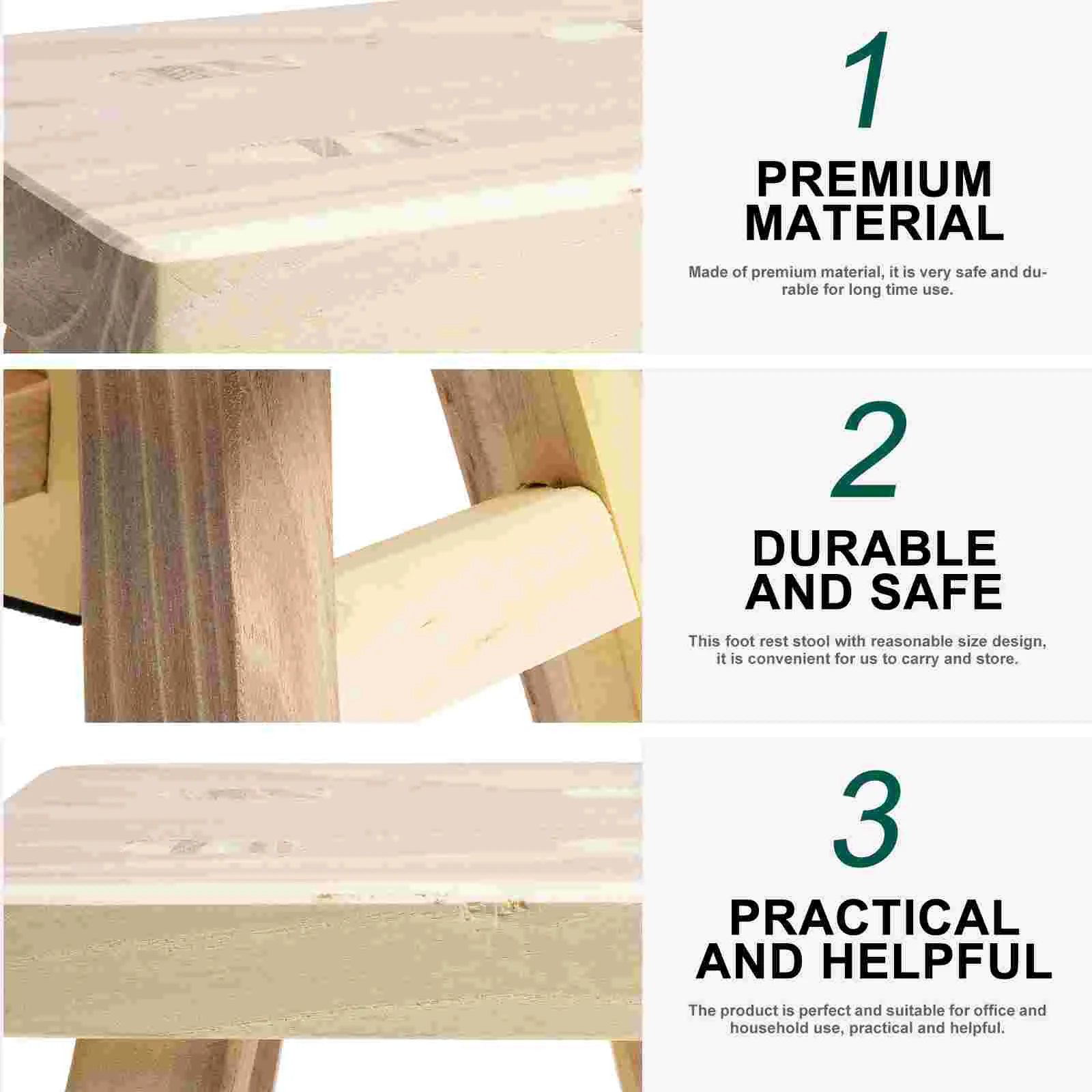 1

PREMIUM MATERIAL

Made of premium material, it is very safe and durable for long time use.

2

DURABLE AND SAFE

This foot rest stool with reasonable size design, it is convenient for us to carry and store.

3

PRACTICAL AND HELPFUL

The product is perfect and suitable for office and household use, practical and helpful.