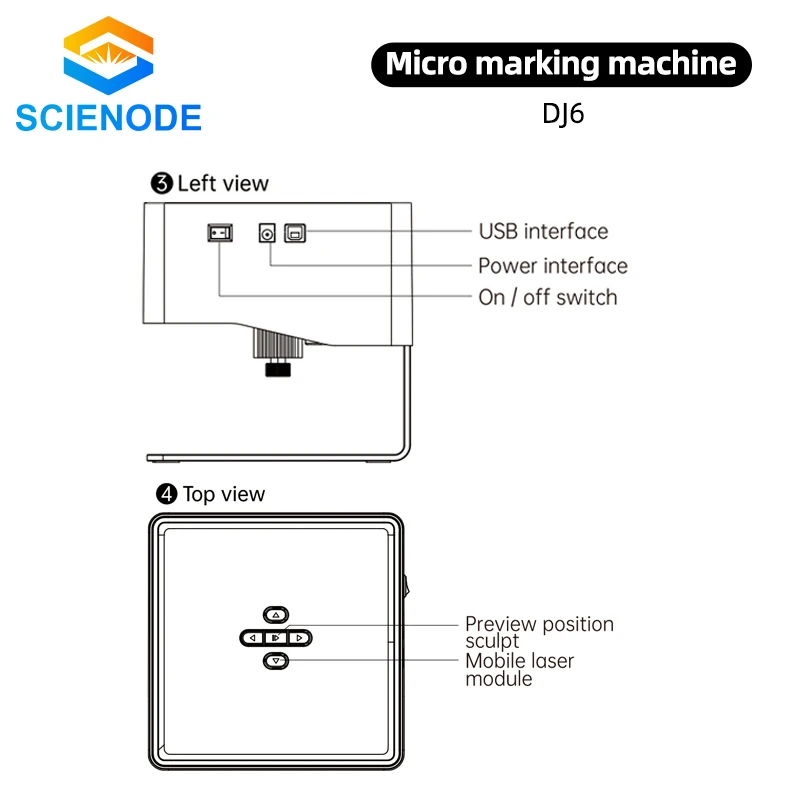 SCIENODE

Micro marking machine
DJ6

❸ Left view

USB interface
Power interface
On / off switch

❹ Top view

Preview position sculpt
Mobile laser module