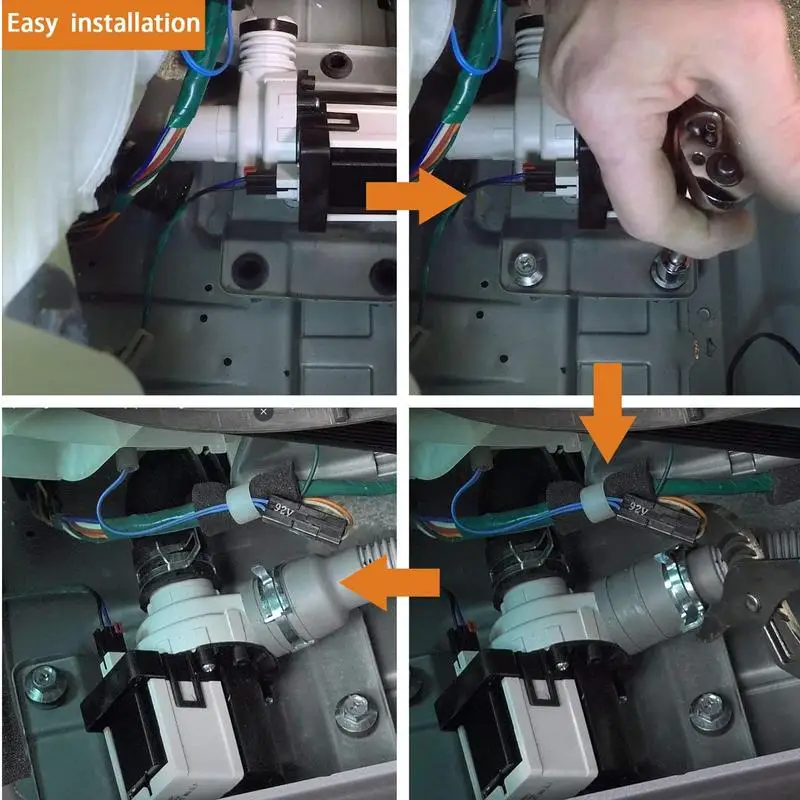 Easy installation

92V

92V