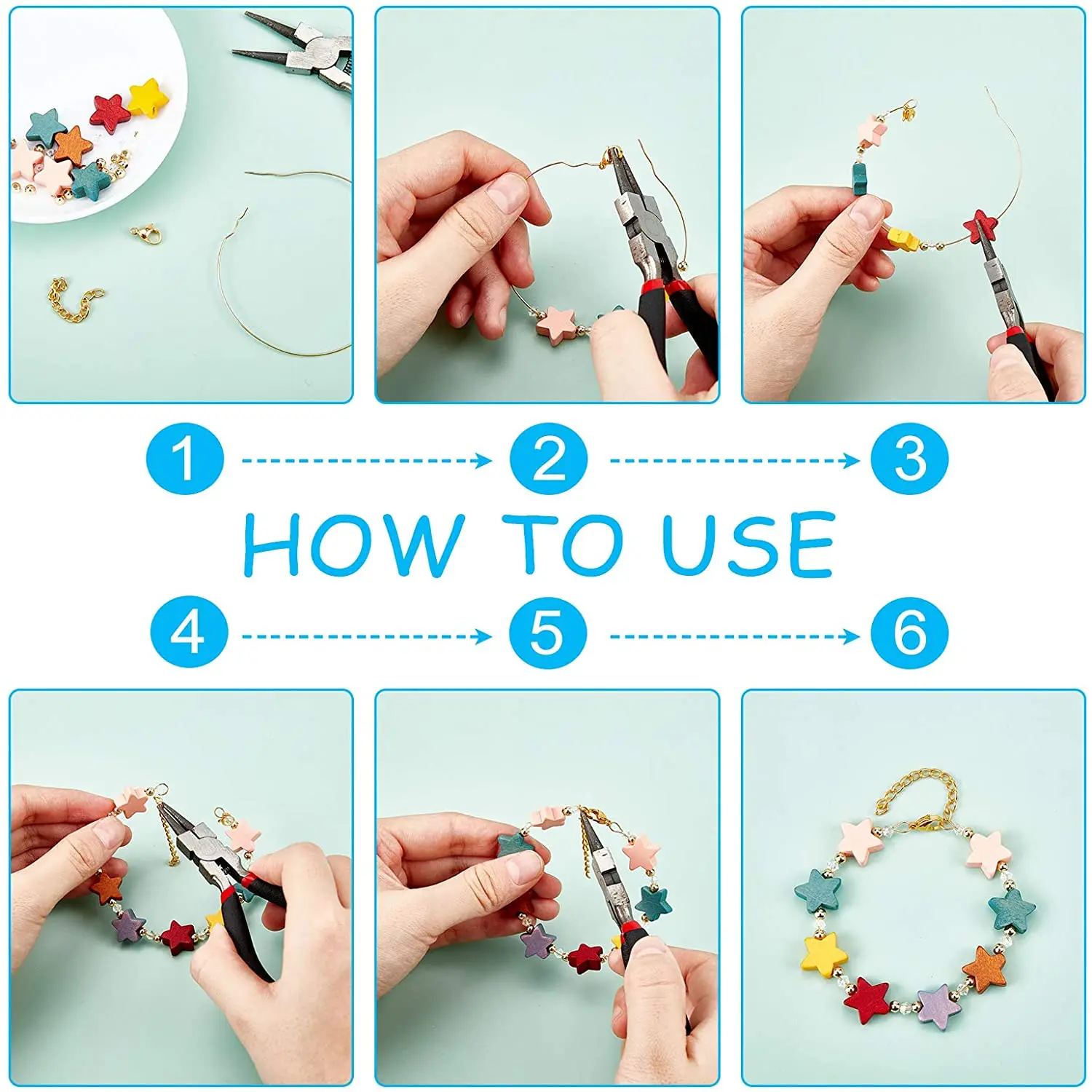 1 2 3

HOW TO USE

4 5 6