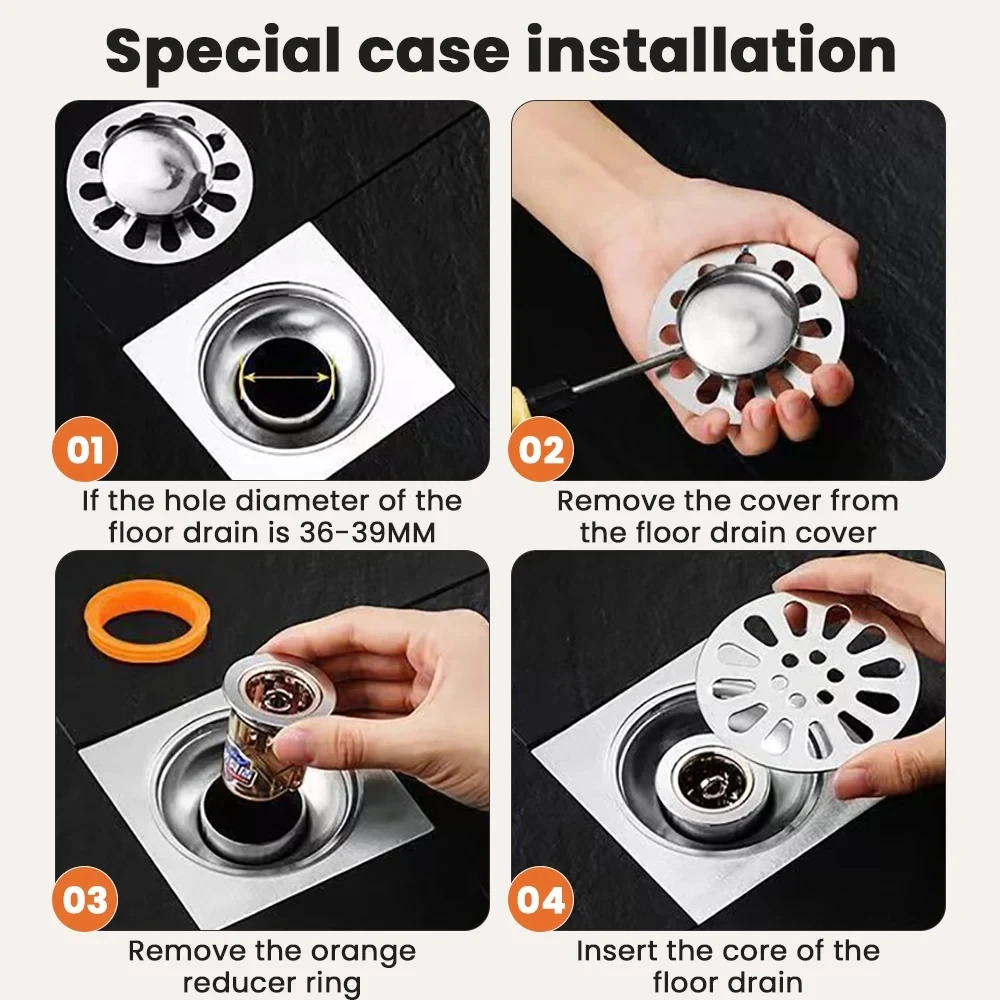 Special case installation

01

If the hole diameter of the floor drain is 36-39MM

02

Remove the cover from the floor drain cover

03

Remove the orange reducer ring

04

Insert the core of the floor drain