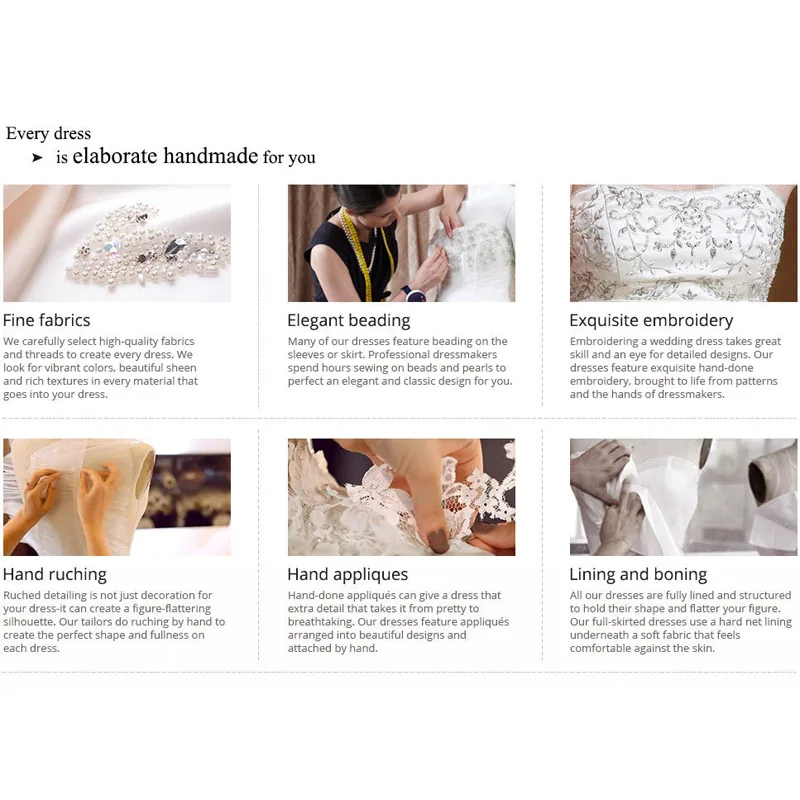 Every dress
➤ is elaborate handmade for you

Fine fabrics
We carefully select high-quality fabrics and threads to create every dress. We look for vibrant colors, beautiful sheen and rich textures in every material that goes into your dress.

Elegant beading
Many of our dresses feature beading on the sleeves or skirt. Professional dressmakers spend hours sewing on beads and pearls to perfect an elegant and classic design for you.

Exquisite embroidery
Embroidering a wedding dress takes great skill and an eye for detailed designs. Our dresses feature exquisite hand-done embroidery, brought to life from patterns and the hands of dressmakers.

Hand ruching
Ruched detailing is not just decoration for your dress-it can create a figure-flattering silhouette. Our tailors do ruching by hand to create the perfect shape and fullness on each dress.

Hand appliques
Hand-done appliqués can give a dress that extra detail that takes it from pretty to breathtaking. Our dresses feature appliqués arranged into beautiful designs and attached by hand.

Lining and boning
All our dresses are fully lined and structured to hold their shape and flatter your figure. Our full-skirted dresses use a hard net lining underneath a soft fabric that feels comfortable against the skin.