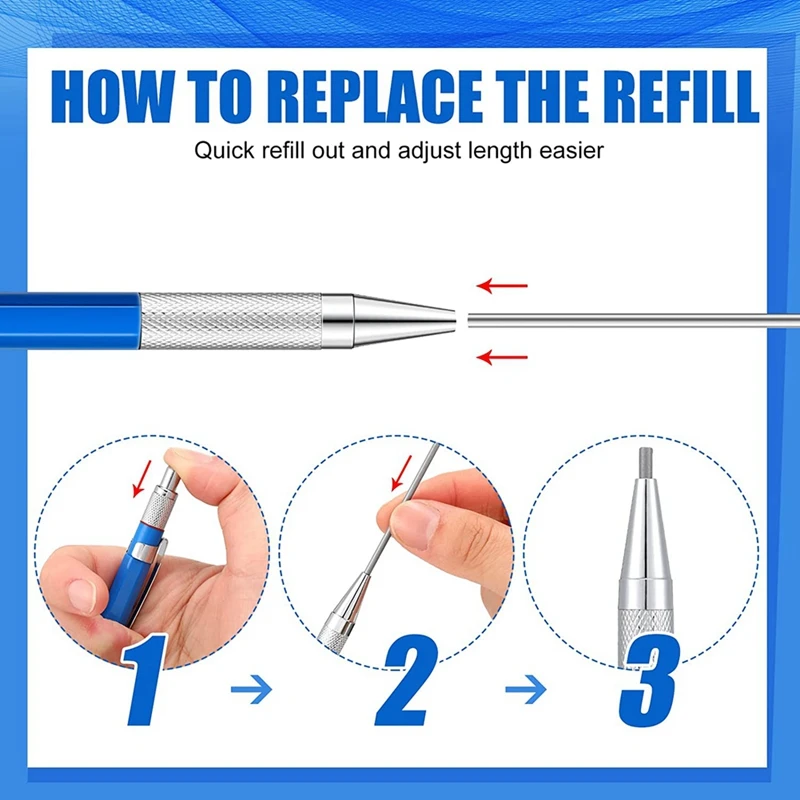 HOW TO REPLACE THE REFILL

Quick refill out and adjust length easier

1

2

3