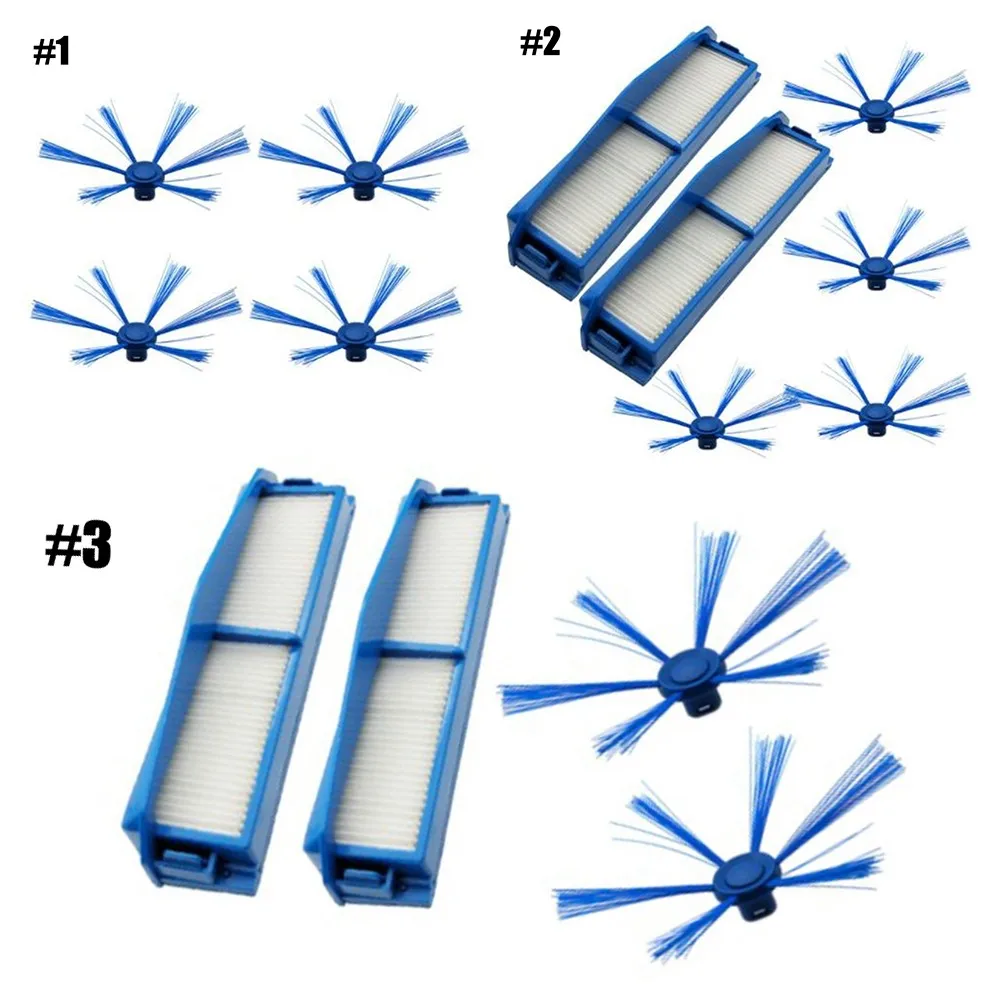 #1

#2

#3