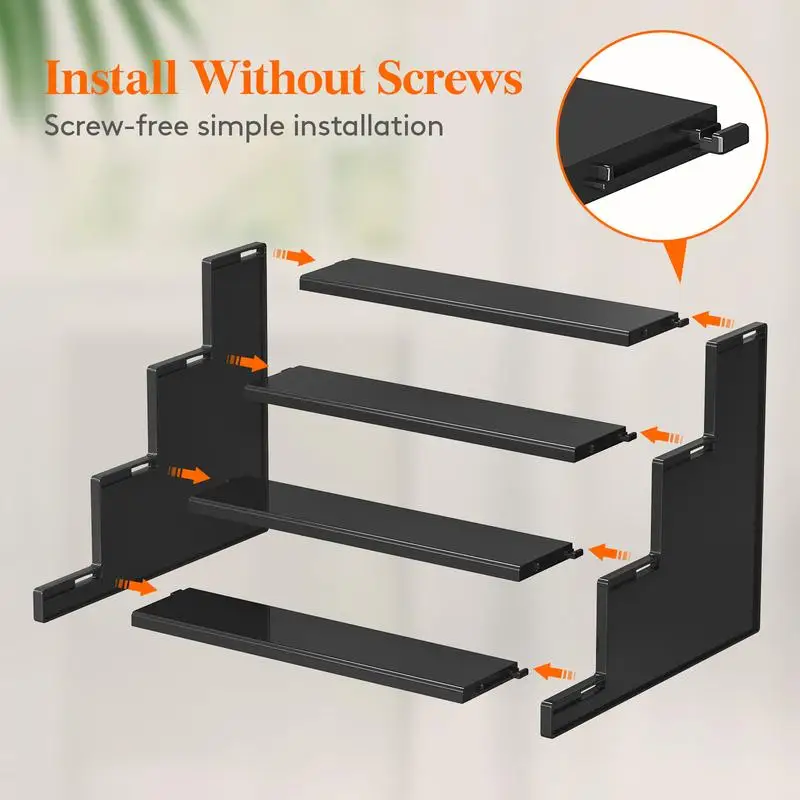 Install Without Screws
Screw-free simple installation