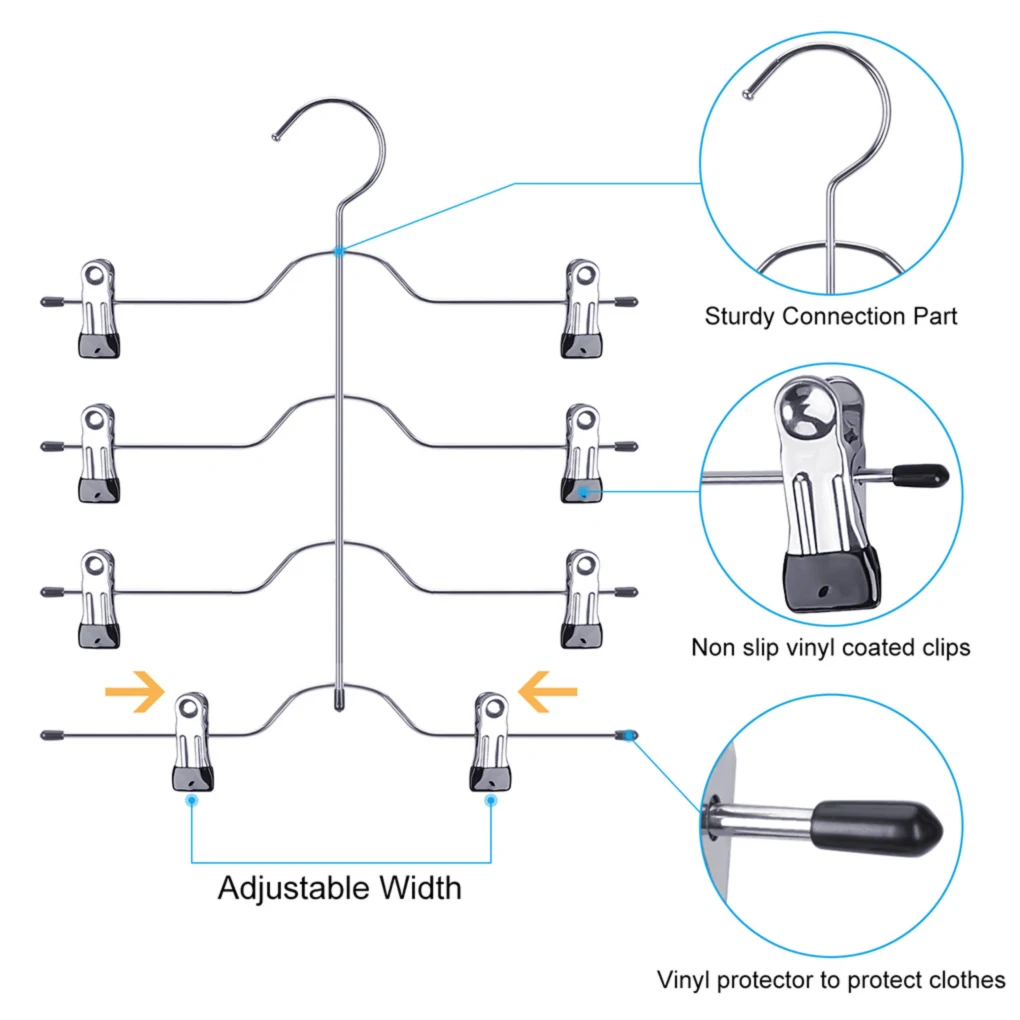 Sturdy Connection Part

Non slip vinyl coated clips

Adjustable Width

Vinyl protector to protect clothes