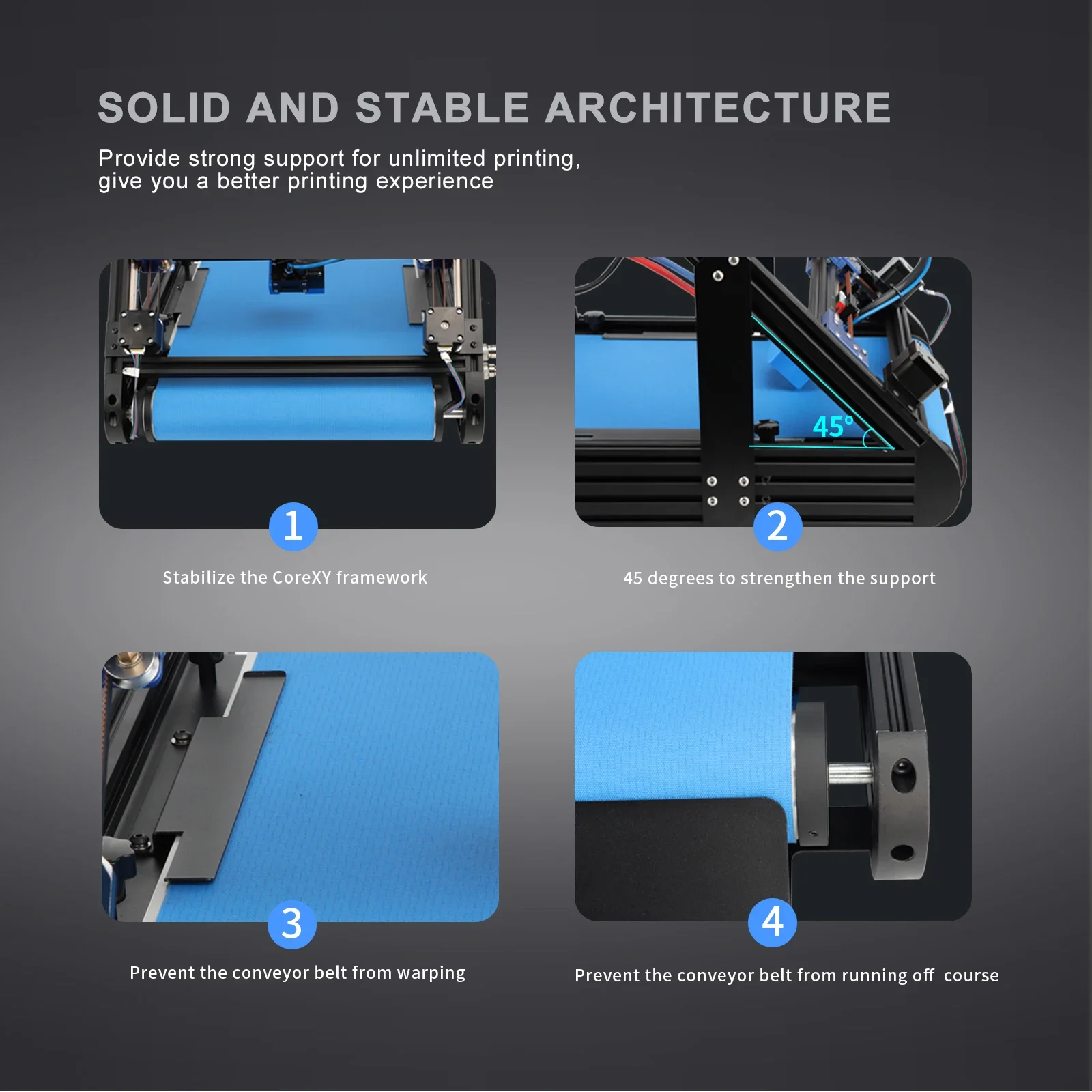 SOLID AND STABLE ARCHITECTURE

Provide strong support for unlimited printing, give you a better printing experience

1

Stabilize the CoreXY framework

45°

2

45 degrees to strengthen the support

3

Prevent the conveyor belt from warping

4

Prevent the conveyor belt from running off course