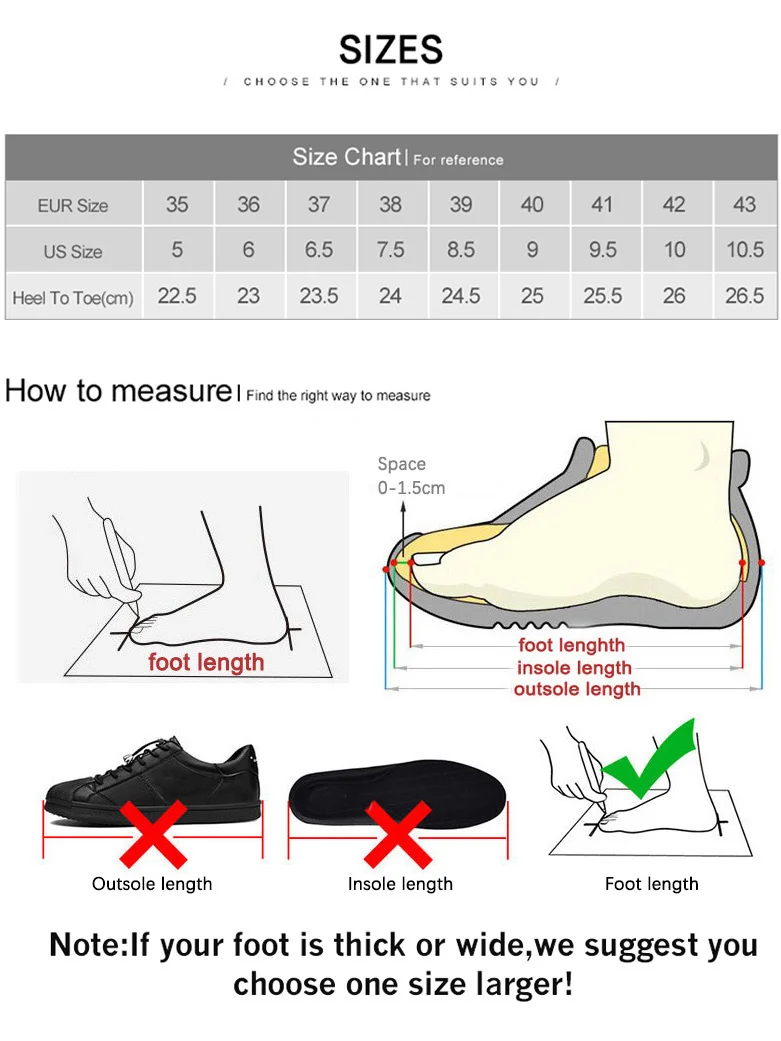 SIZES

/ CHOOSE THE ONE THAT SUITS YOU /

Size Chart | For reference

| EUR Size | 35 | 36 | 37 | 38 | 39 | 40 | 41 | 42 | 43 |
|---|---|---|---|---|---|---|---|---|---|
| US Size | 5 | 6 | 6.5 | 7.5 | 8.5 | 9 | 9.5 | 10 | 10.5 |
| Heel To Toe(cm) | 22.5 | 23 | 23.5 | 24 | 24.5 | 25 | 25.5 | 26 | 26.5 |

How to measure | Find the right way to measure

foot length

Space 0-1.5cm

foot lenghth
insole length
outsole length

Outsole length

Insole length

Foot length

Note:If your foot is thick or wide,we suggest you choose one size larger!