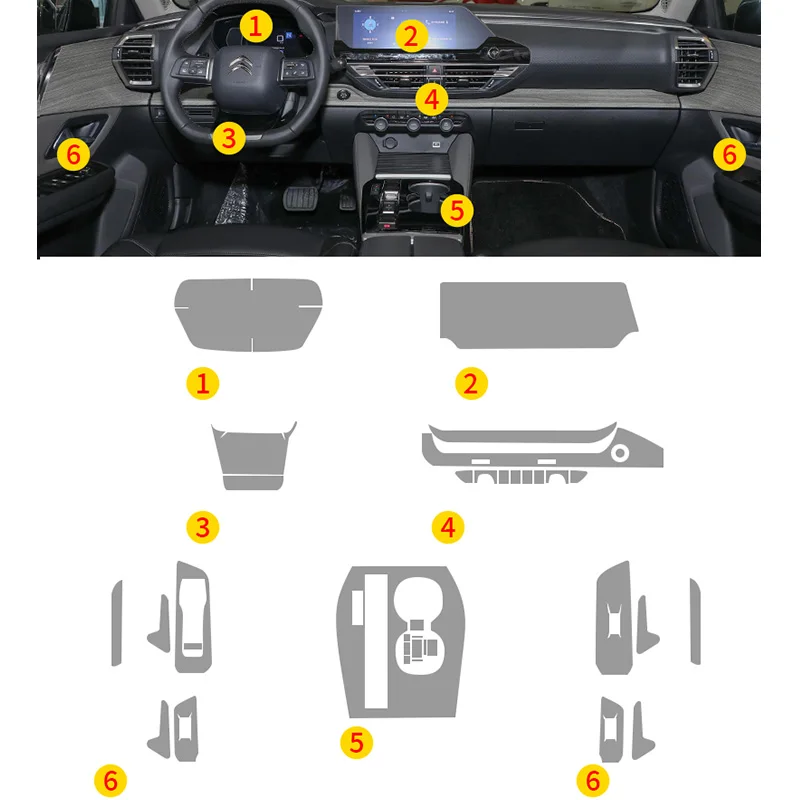 1
2
4
3
6
6
5
1
2
3
4
5
6
6