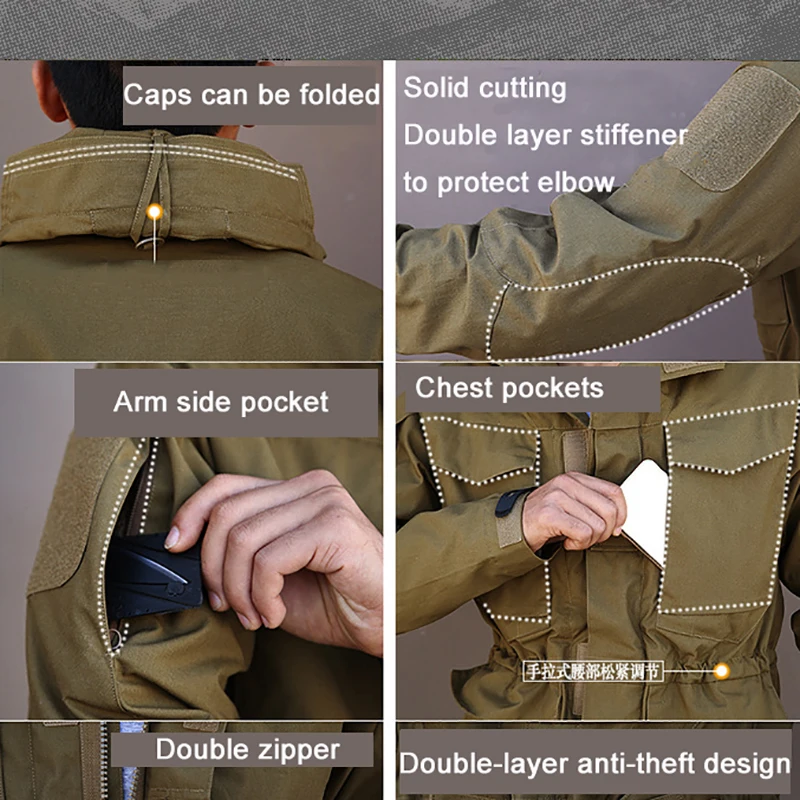 Caps can be folded

Solid cutting
Double layer stiffener
to protect elbow

Arm side pocket

Chest pockets

手拉式腰部松紧调节

Double zipper

Double-layer anti-theft design