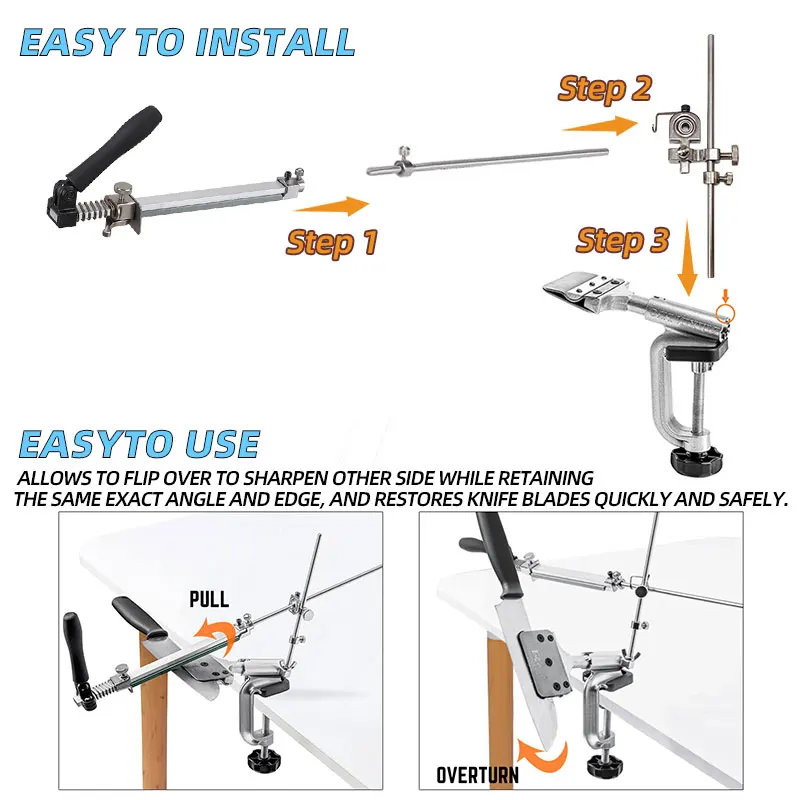 EASY TO INSTALL

Step 2

Step 1

Step 3

EASYTO USE

ALLOWS TO FLIP OVER TO SHARPEN OTHER SIDE WHILE RETAINING THE SAME EXACT ANGLE AND EDGE, AND RESTORES KNIFE BLADES QUICKLY AND SAFELY.

PULL

OVERTURN