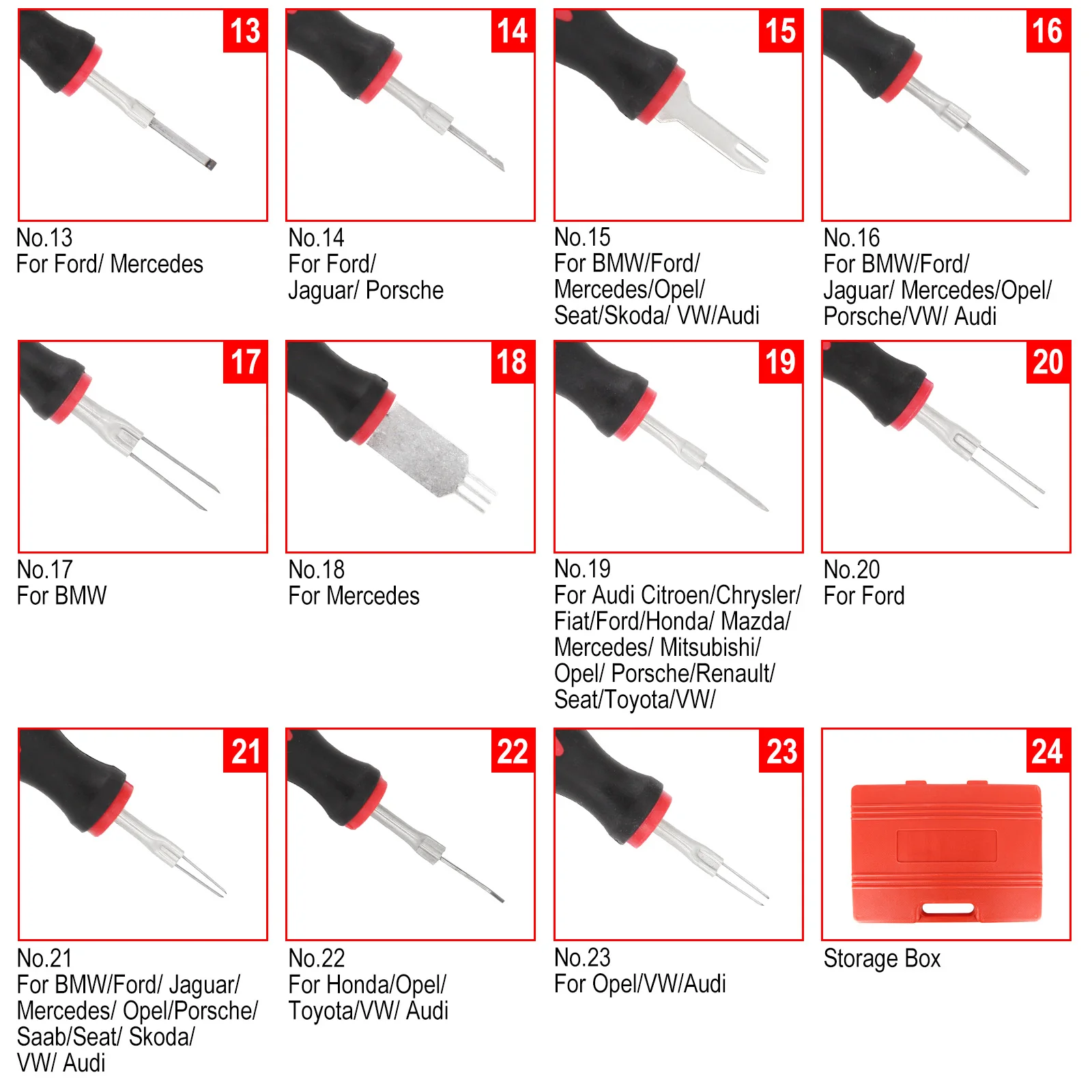 13

No.13
For Ford/ Mercedes

14

No.14
For Ford/
Jaguar/ Porsche

15

No.15
For BMW/Ford/
Mercedes/Opel/
Seat/Skoda/ VW/Audi

16

No.16
For BMW/Ford/
Jaguar/ Mercedes/Opel/
Porsche/VW/ Audi

17

No.17
For BMW

18

No.18
For Mercedes

19

No.19
For Audi Citroen/Chrysler/
Fiat/Ford/Honda/ Mazda/
Mercedes/ Mitsubishi/
Opel/ Porsche/Renault/
Seat/Toyota/VW/

20

No.20
For Ford

21

No.21
For BMW/Ford/ Jaguar/
Mercedes/ Opel/Porsche/
Saab/Seat/ Skoda/
VW/ Audi

22

No.22
For Honda/Opel/
Toyota/VW/ Audi

23

No.23
For Opel/VW/Audi

24

Storage Box