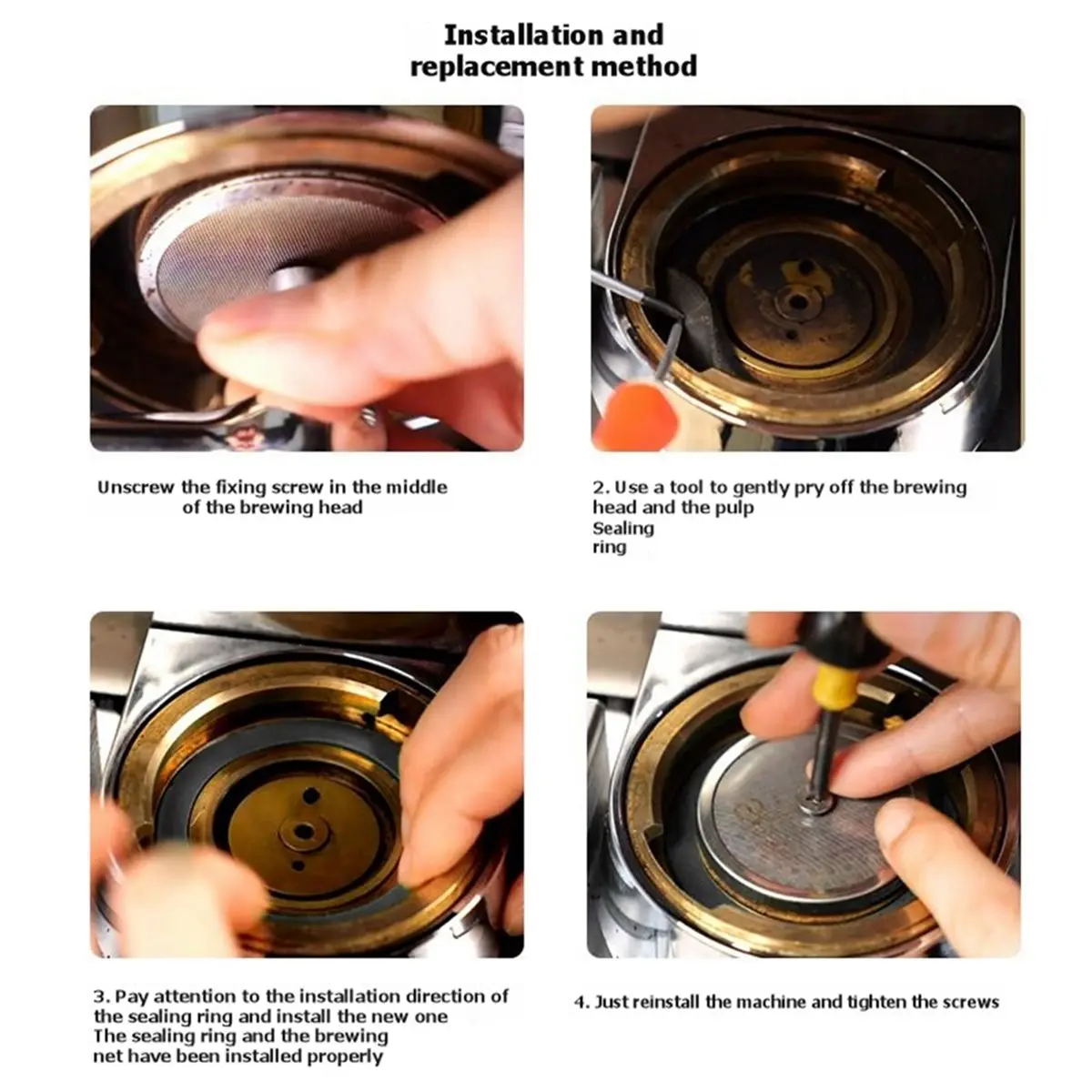 Installation and replacement method

Unscrew the fixing screw in the middle of the brewing head

2. Use a tool to gently pry off the brewing head and the pulp
Sealing
ring

3. Pay attention to the installation direction of the sealing ring and install the new one
The sealing ring and the brewing net have been installed properly

4. Just reinstall the machine and tighten the screws