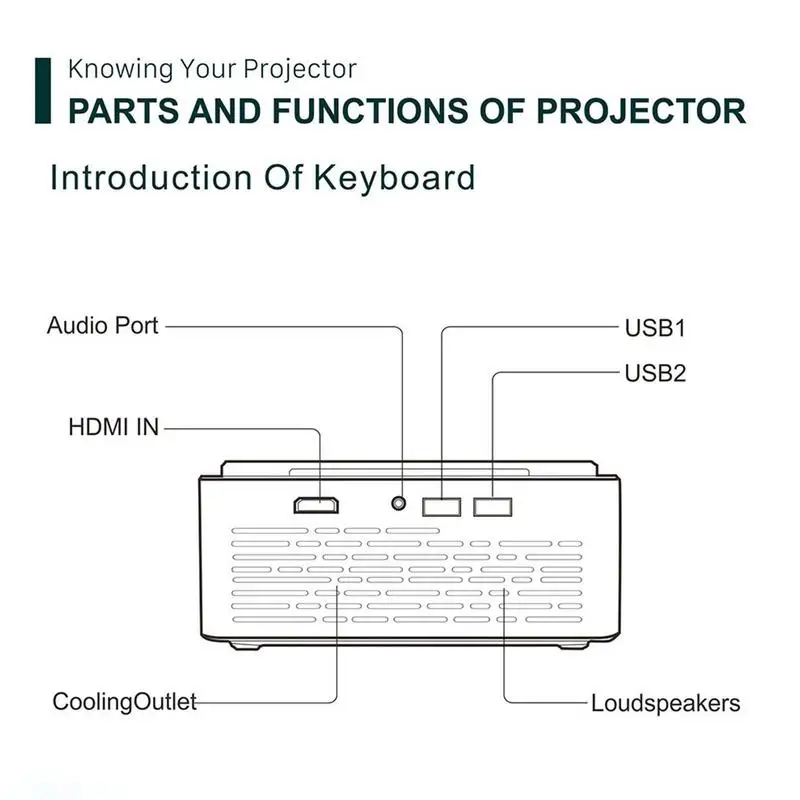 Knowing Your Projector
PARTS AND FUNCTIONS OF PROJECTOR

Introduction Of Keyboard

Audio Port
USB1
USB2
HDMI IN
CoolingOutlet
Loudspeakers