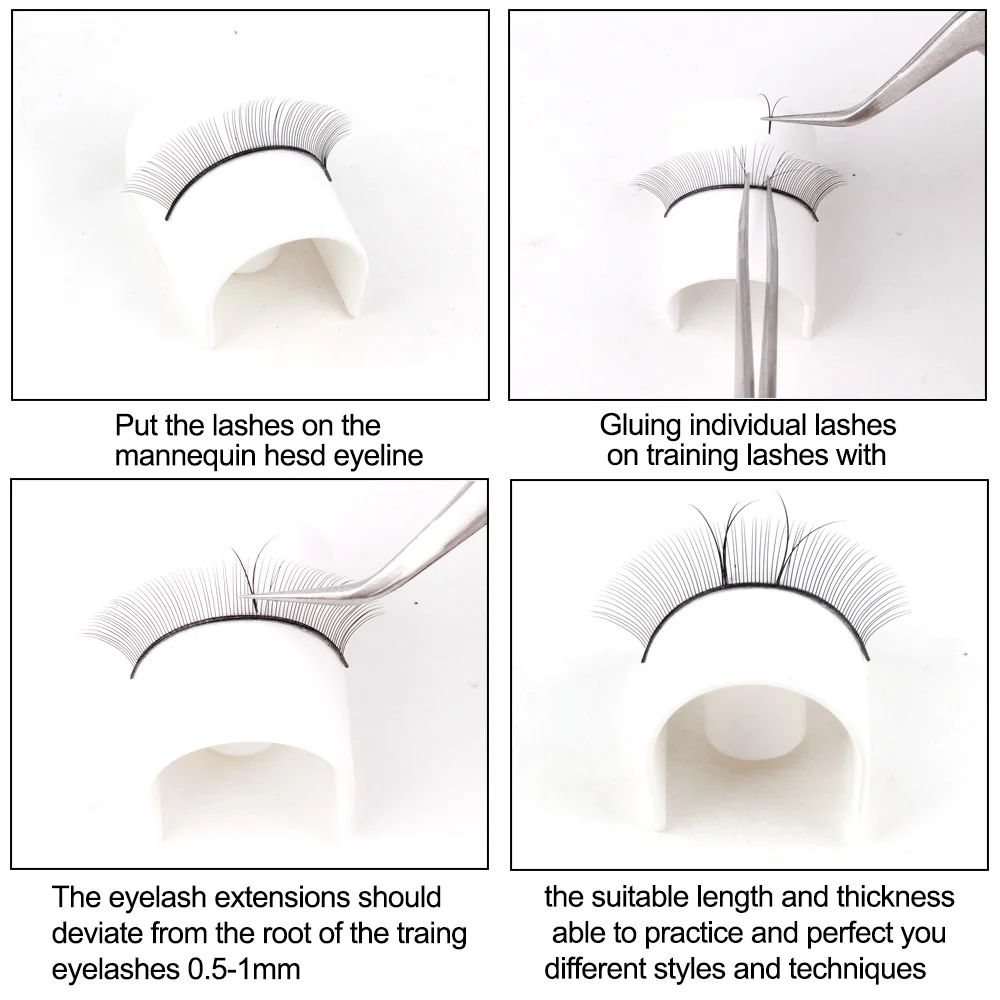 Put the lashes on the mannequin hesd eyeline

Gluing individual lashes on training lashes with

The eyelash extensions should deviate from the root of the traing eyelashes 0.5-1mm

the suitable length and thickness able to practice and perfect you different styles and techniques