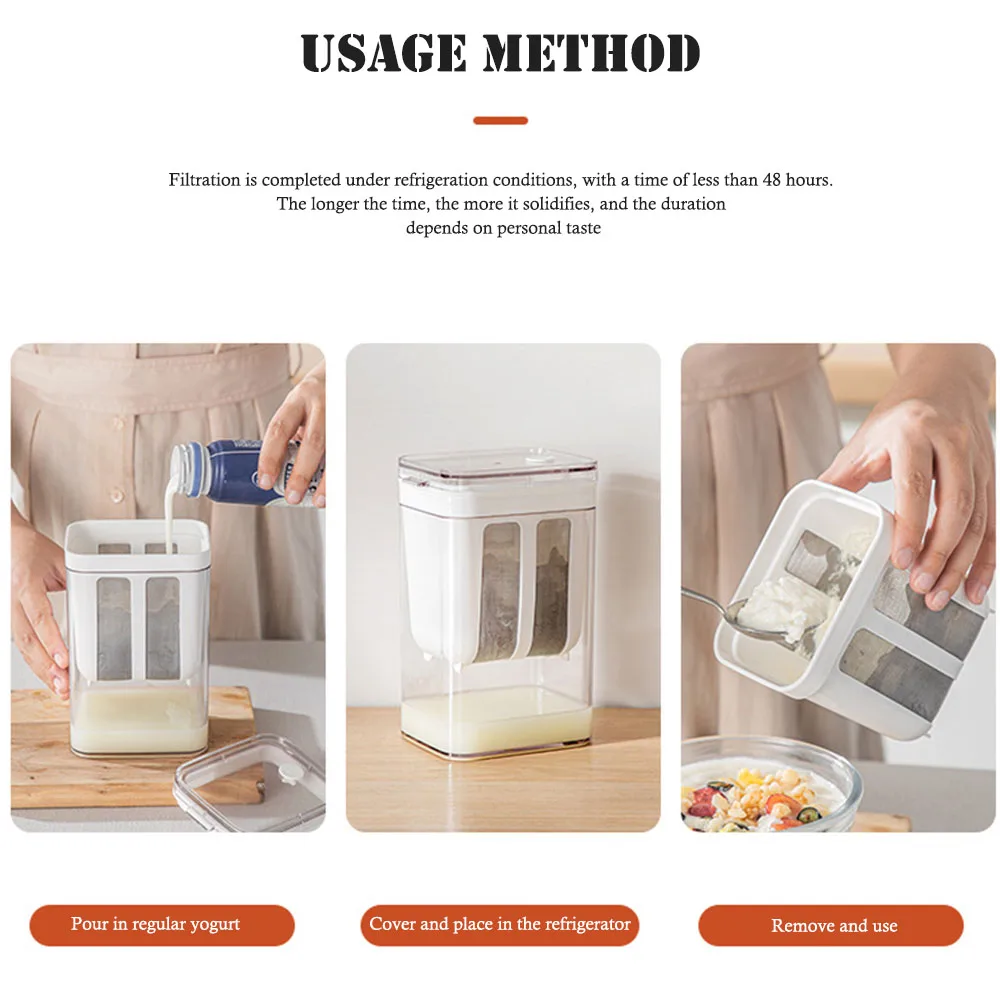 USAGE METHOD

Filtration is completed under refrigeration conditions, with a time of less than 48 hours. The longer the time, the more it solidifies, and the duration depends on personal taste

Pour in regular yogurt

Cover and place in the refrigerator

Remove and use