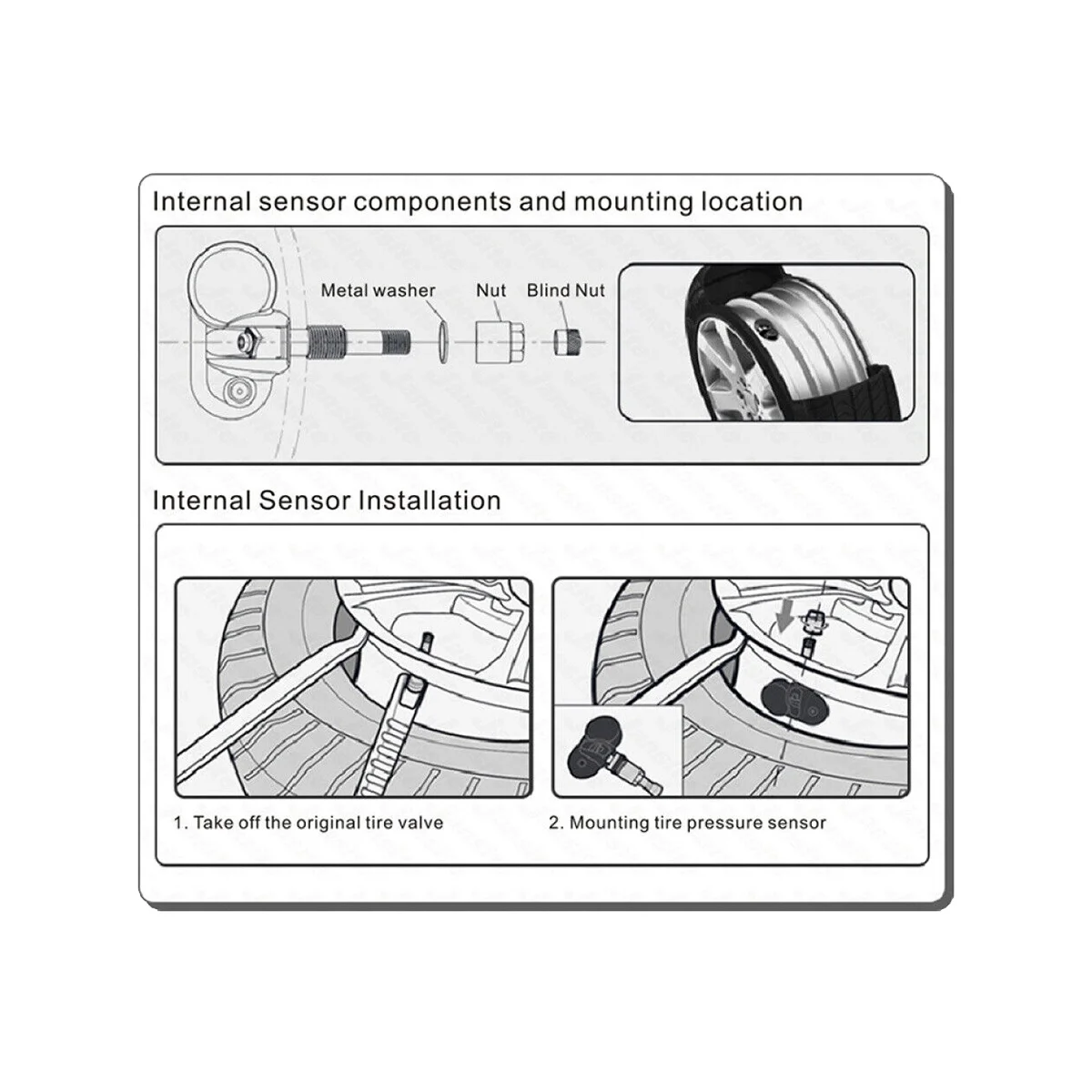 Internal sensor components and mounting location

Metal washer

Nut

Blind Nut

Internal Sensor Installation

1. Take off the original tire valve

2. Mounting tire pressure sensor