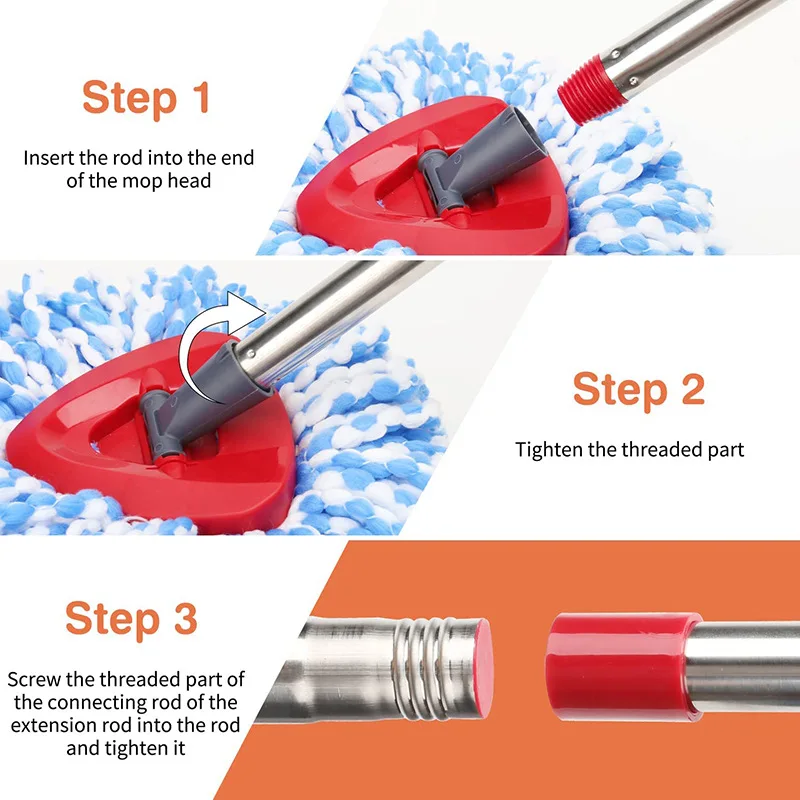 Step 1

Insert the rod into the end of the mop head

Step 2

Tighten the threaded part

Step 3

Screw the threaded part of the connecting rod of the extension rod into the rod and tighten it