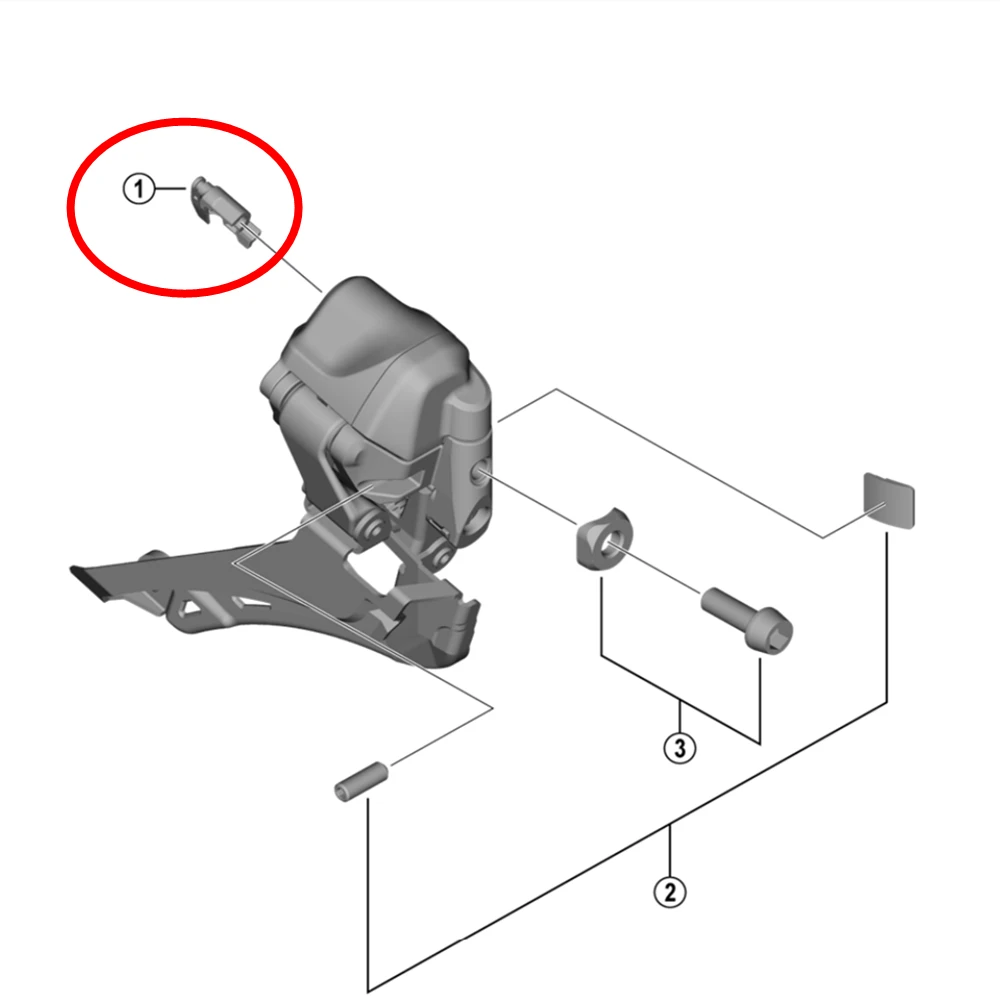 1
3
2