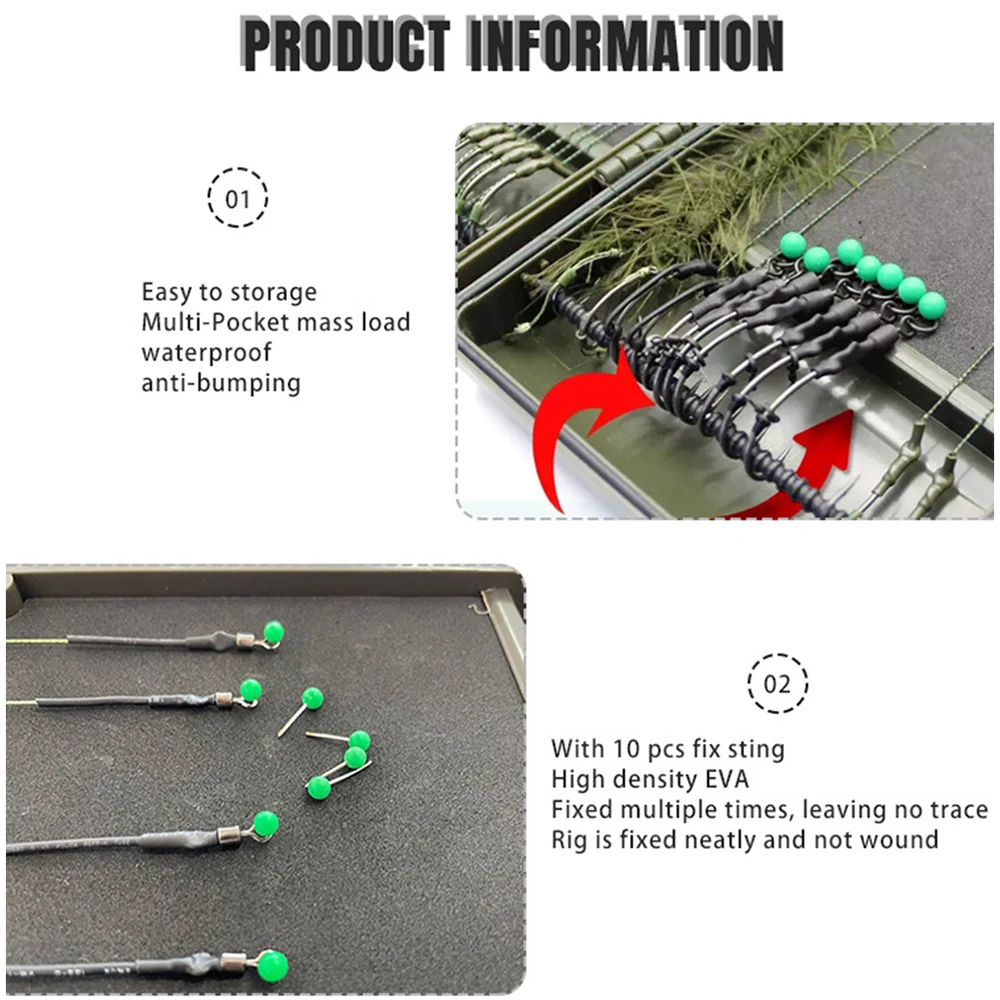 PRODUCT INFORMATION

01

Easy to storage
Multi-Pocket mass load
waterproof
anti-bumping

02

With 10 pcs fix sting
High density EVA
Fixed multiple times, leaving no trace
Rig is fixed neatly and not wound