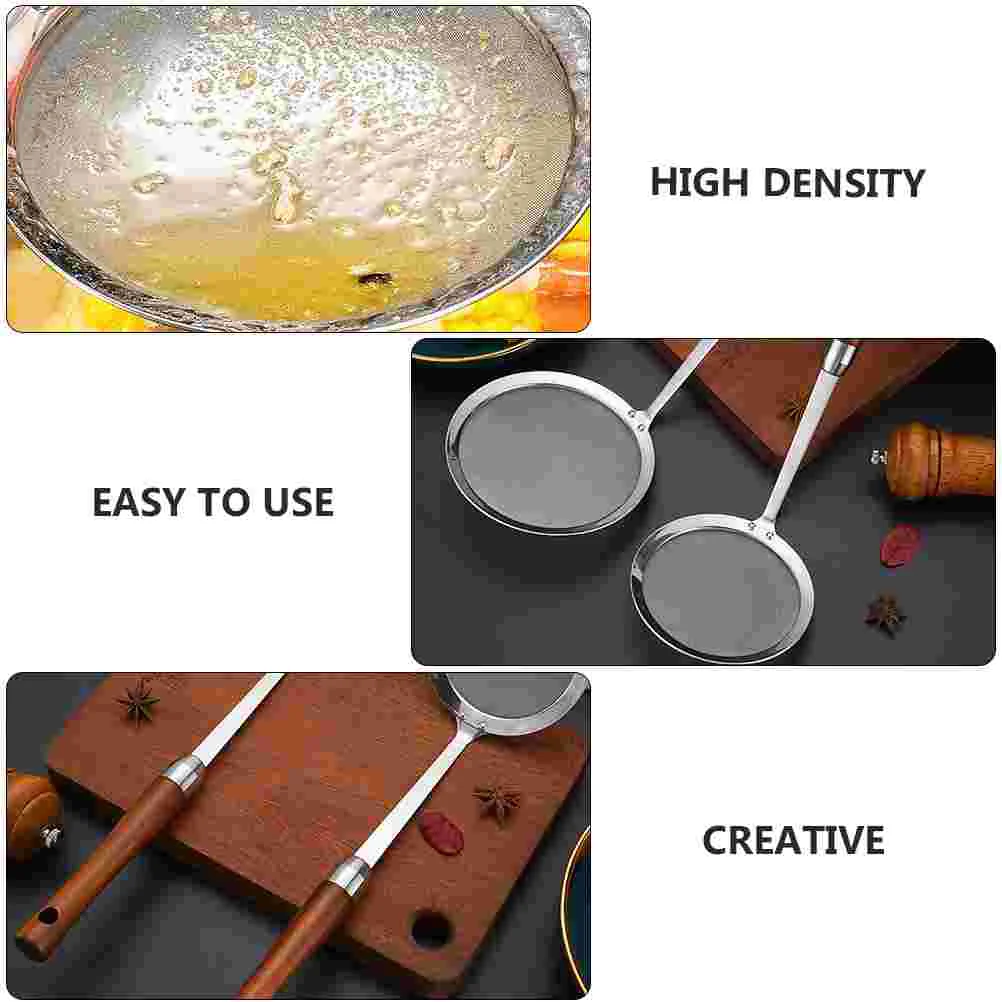 HIGH DENSITY

EASY TO USE

CREATIVE