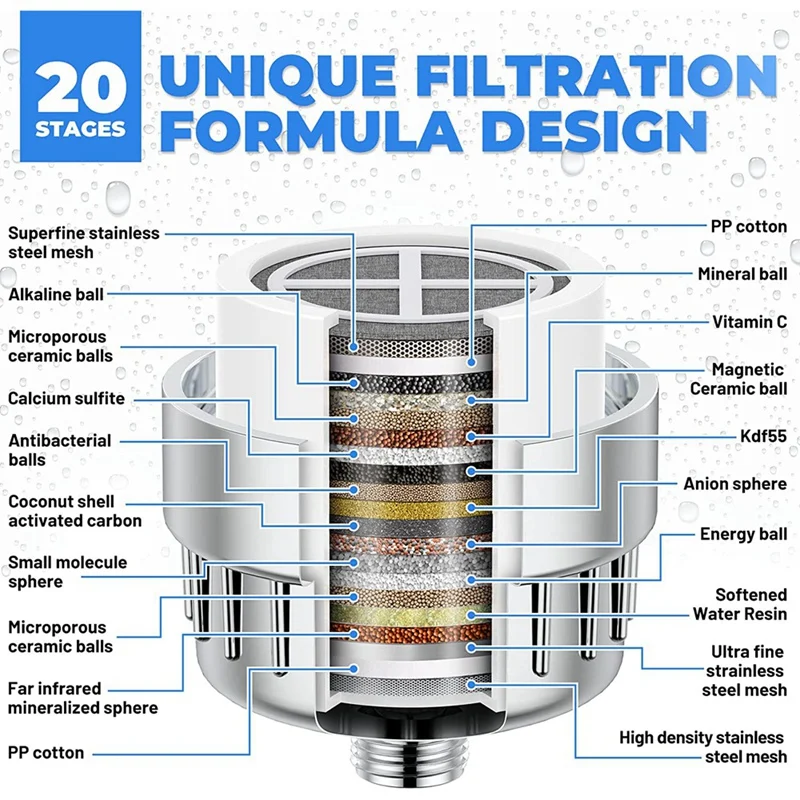 20 STAGES

UNIQUE FILTRATION FORMULA DESIGN

Superfine stainless steel mesh

Alkaline ball

Microporous ceramic balls

Calcium sulfite

Antibacterial balls

Coconut shell activated carbon

Small molecule sphere

Microporous ceramic balls

Far infrared mineralized sphere

PP cotton

PP cotton

Mineral ball

Vitamin C

Magnetic Ceramic ball

Kdf55

Anion sphere

Energy ball

Softened Water Resin

Ultra fine strainless steel mesh

High density stainless steel mesh