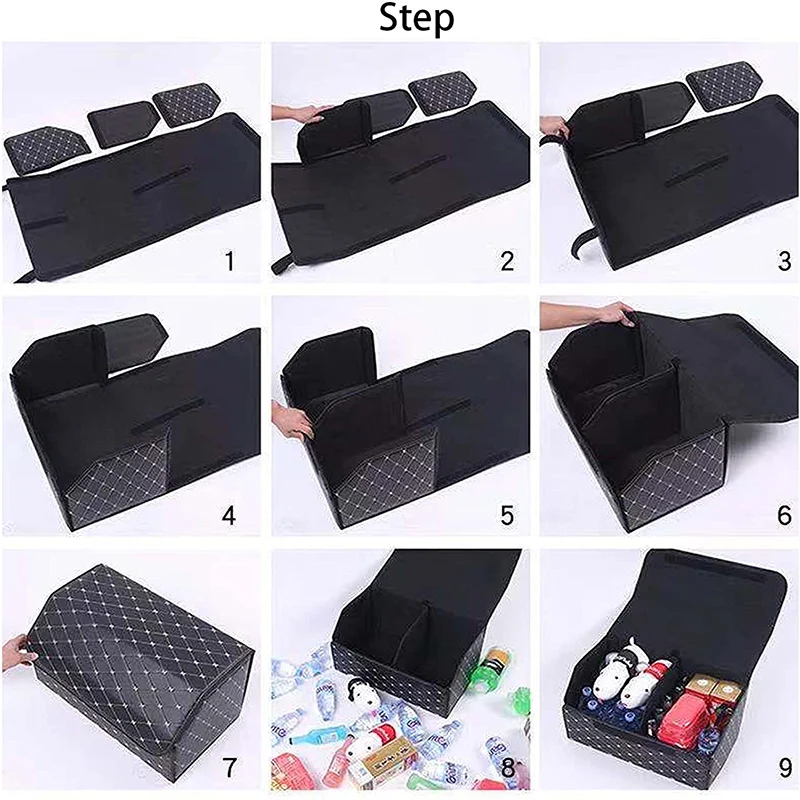 Step

1

2

3

4

5

6

7

8

9