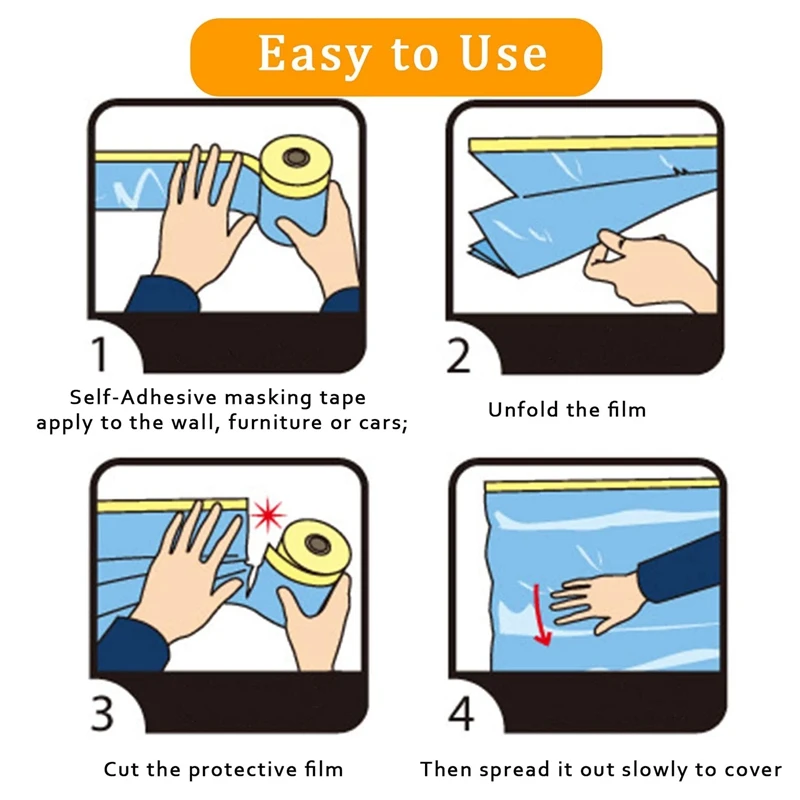 Easy to Use

1

Self-Adhesive masking tape apply to the wall, furniture or cars;

2

Unfold the film

3

Cut the protective film

4

Then spread it out slowly to cover