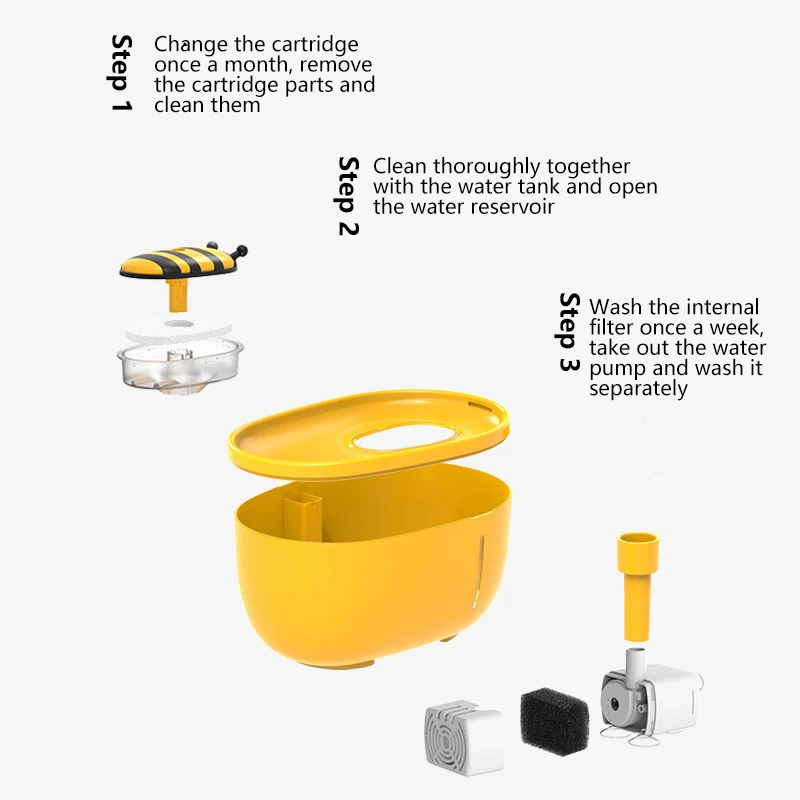 Step 1
Change the cartridge once a month, remove the cartridge parts and clean them

Step 2
Clean thoroughly together with the water tank and open the water reservoir

Step 3
Wash the internal filter once a week, take out the water pump and wash it separately