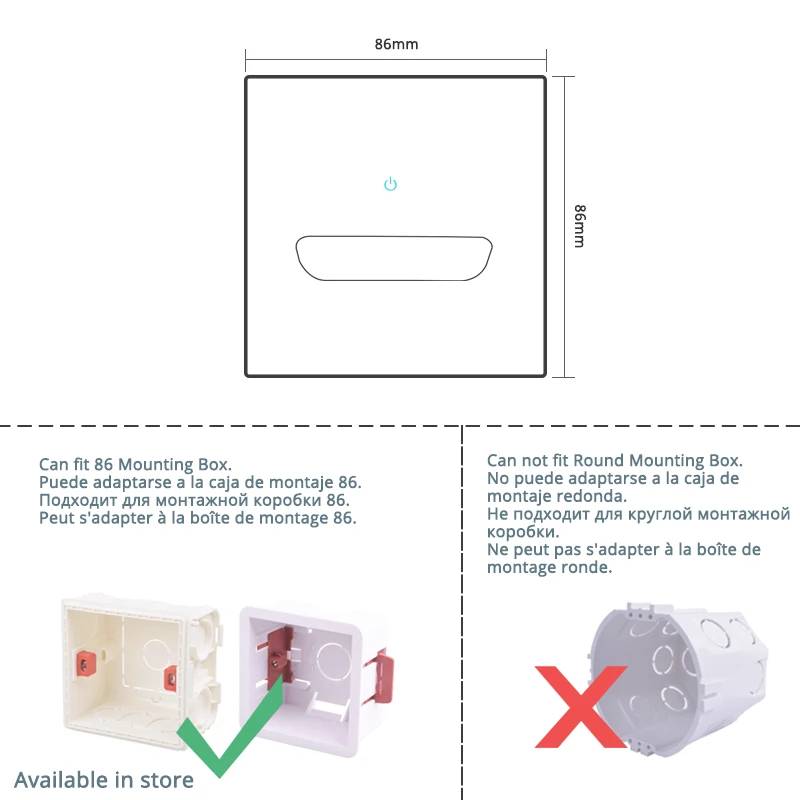 86mm

86mm

Can fit 86 Mounting Box.
Puede adaptarse a la caja de montaje 86.
Подходит для монтажной коробки 86.
Peut s'adapter à la boîte de montage 86.

Available in store

Can not fit Round Mounting Box.
No puede adaptarse a la caja de montaje redonda.
Не подходит для круглой монтажной коробки.
Ne peut pas s'adapter à la boîte de montage ronde.