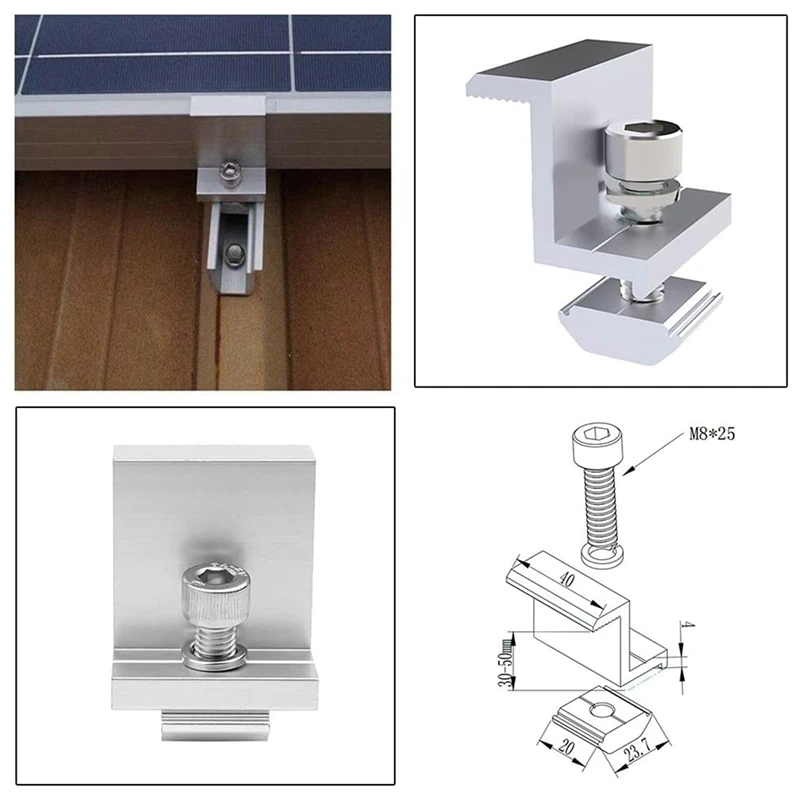 M8*25

40

4

30-50mm

20

23.7