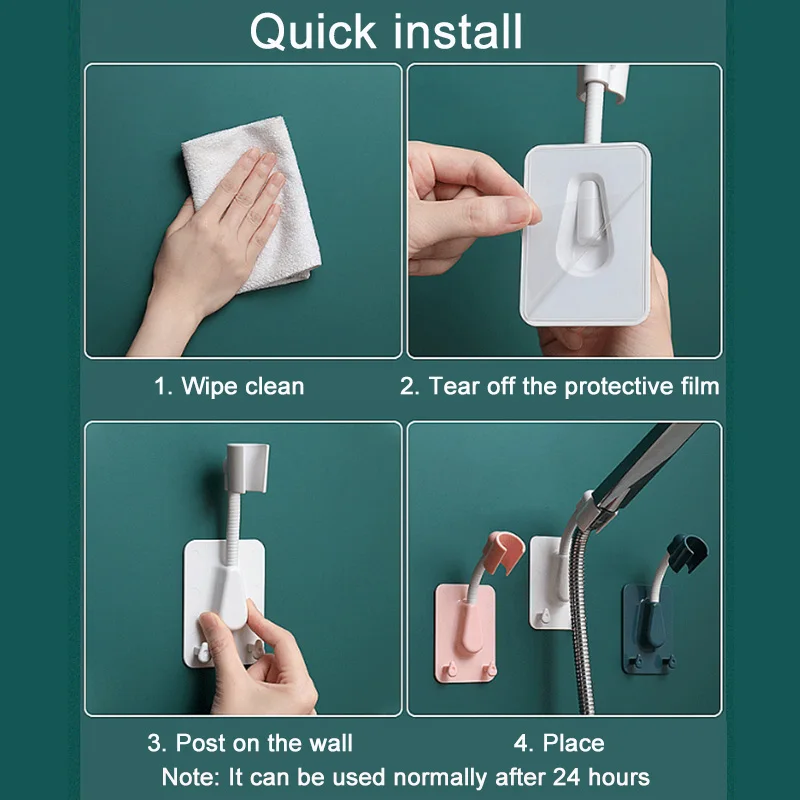 Quick install

1. Wipe clean

2. Tear off the protective film

3. Post on the wall

4. Place

Note: It can be used normally after 24 hours