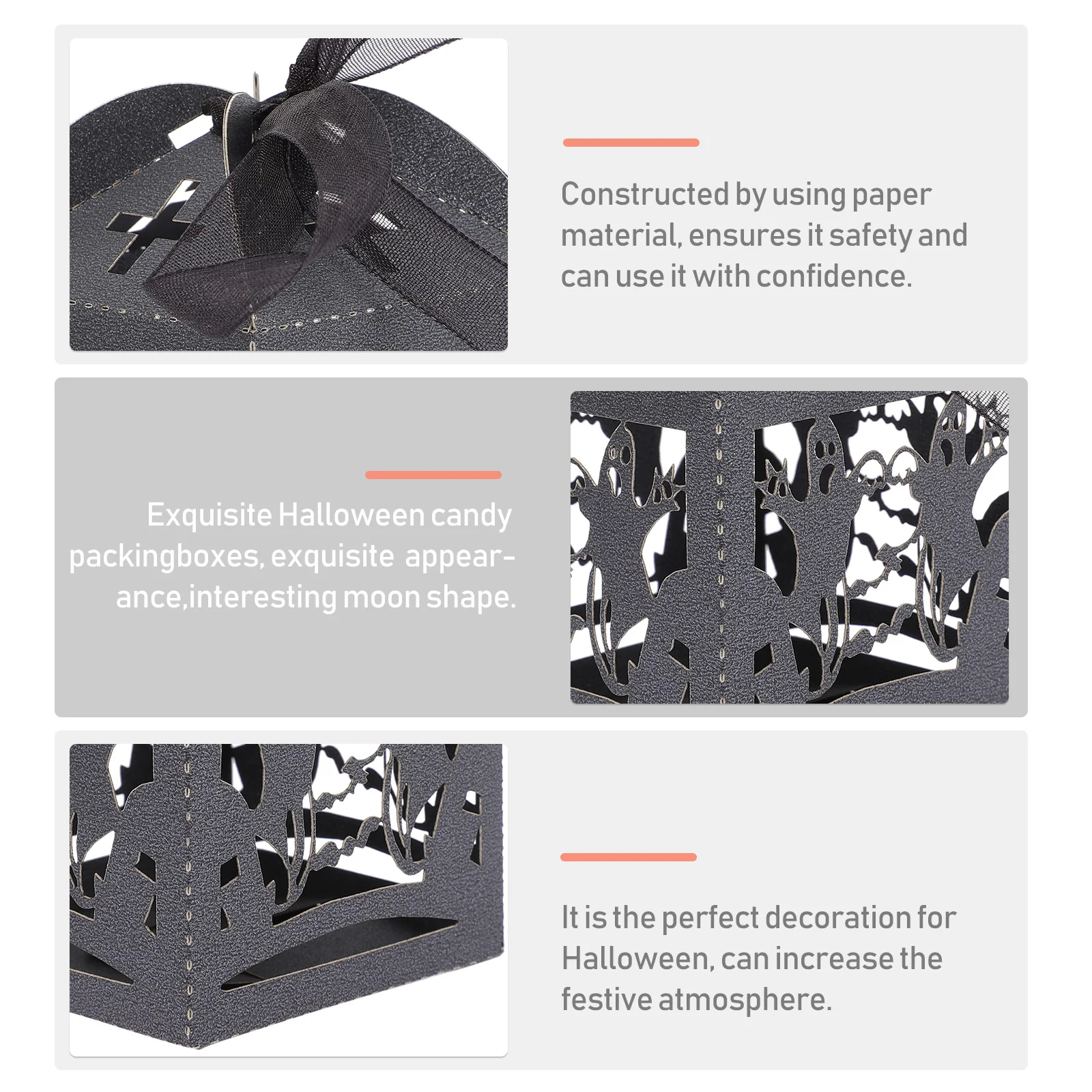 Constructed by using paper material, ensures it safety and can use it with confidence.

Exquisite Halloween candy packingboxes, exquisite appearance,interesting moon shape.

It is the perfect decoration for Halloween, can increase the festive atmosphere.