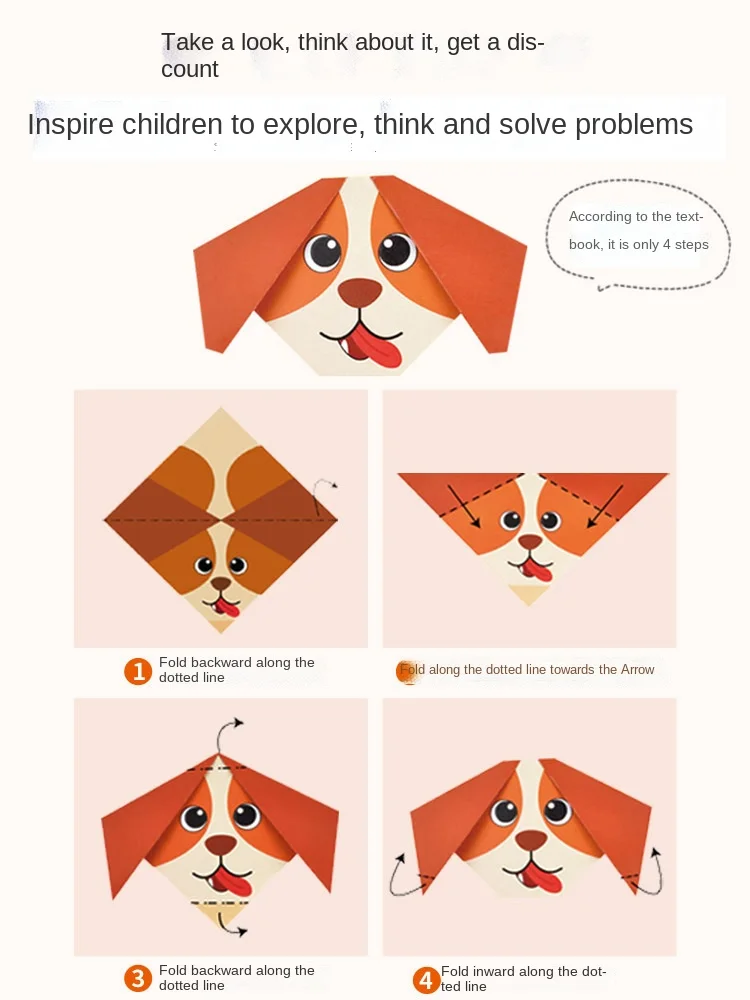 Take a look, think about it, get a discount

Inspire children to explore, think and solve problems

According to the textbook, it is only 4 steps

1 Fold backward along the dotted line

Fold along the dotted line towards the Arrow

3 Fold backward along the dotted line

4 Fold inward along the dotted line