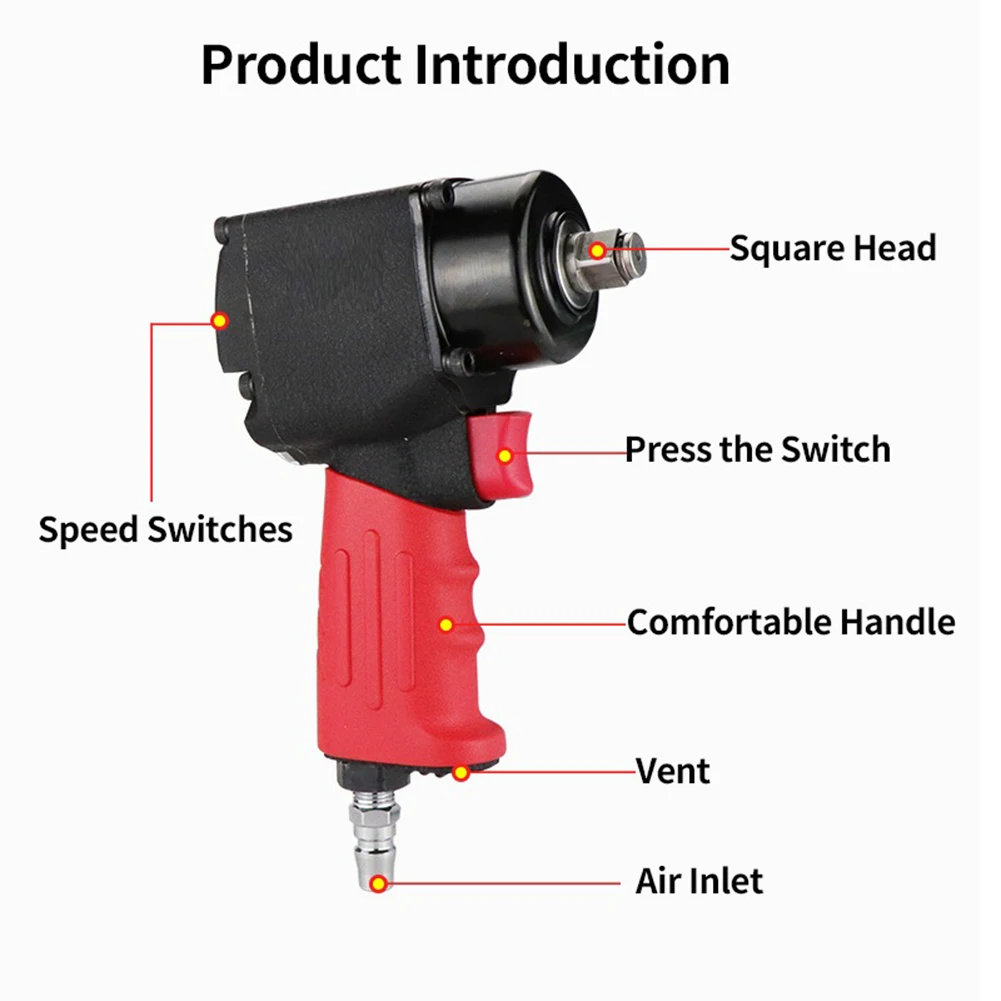 Product Introduction

Square Head

Press the Switch

Speed Switches

Comfortable Handle

Vent

Air Inlet