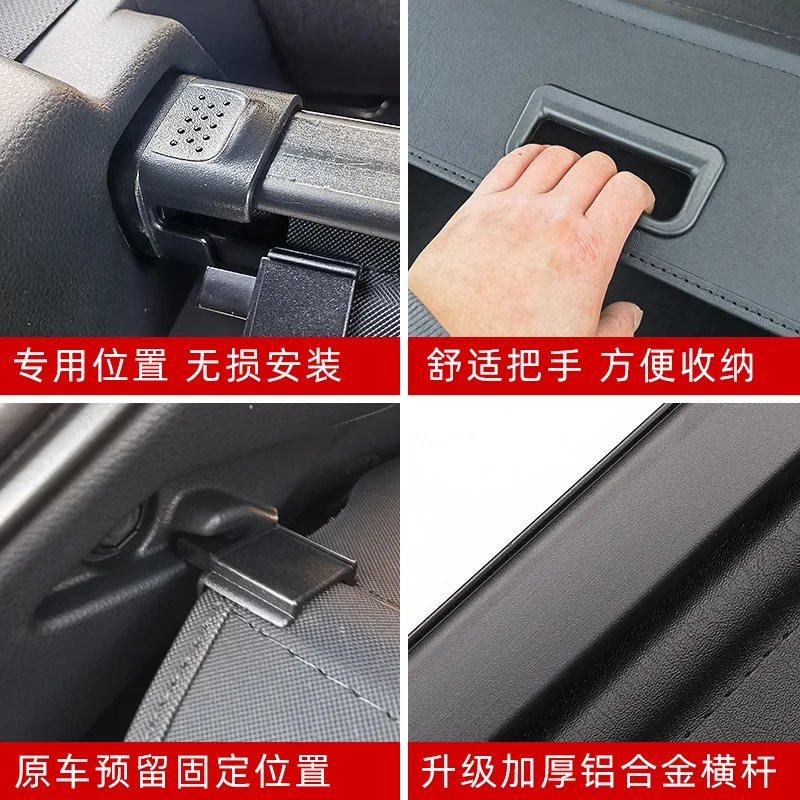 专用位置 无损安装

舒适把手 方便收纳

原车预留固定位置

升级加厚铝合金横杆