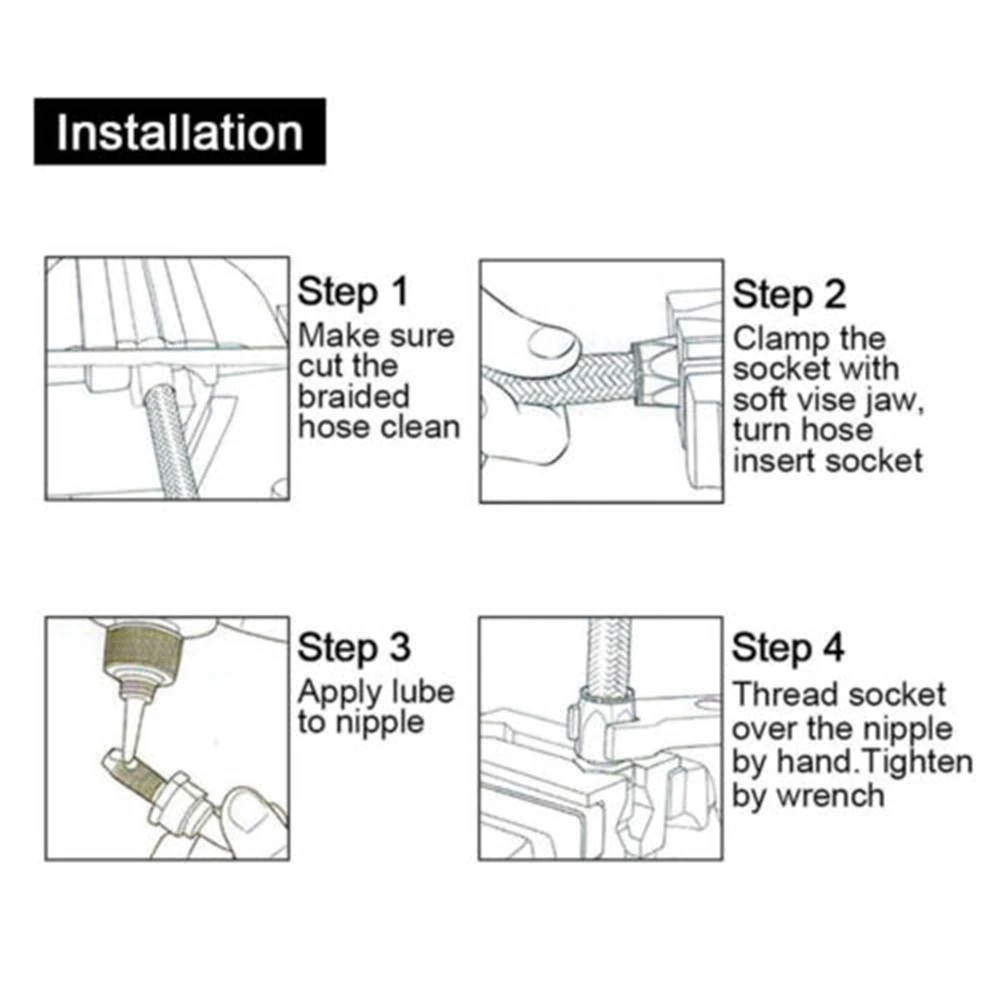 Installation

Step 1
Make sure cut the braided hose clean

Step 2
Clamp the socket with soft vise jaw, turn hose insert socket

Step 3
Apply lube to nipple

Step 4
Thread socket over the nipple by hand.Tighten by wrench