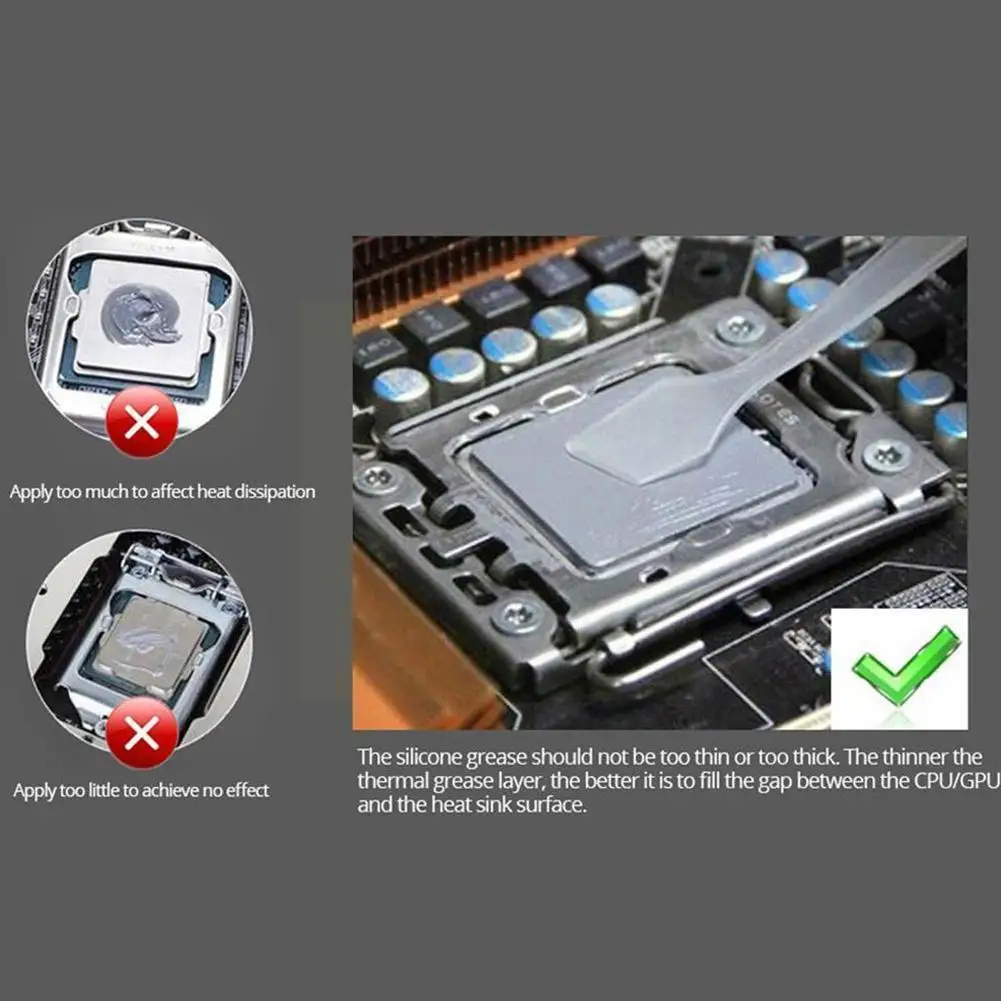 Apply too much to affect heat dissipation

Apply too little to achieve no effect

The silicone grease should not be too thin or too thick. The thinner the thermal grease layer, the better it is to fill the gap between the CPU/GPU and the heat sink surface.