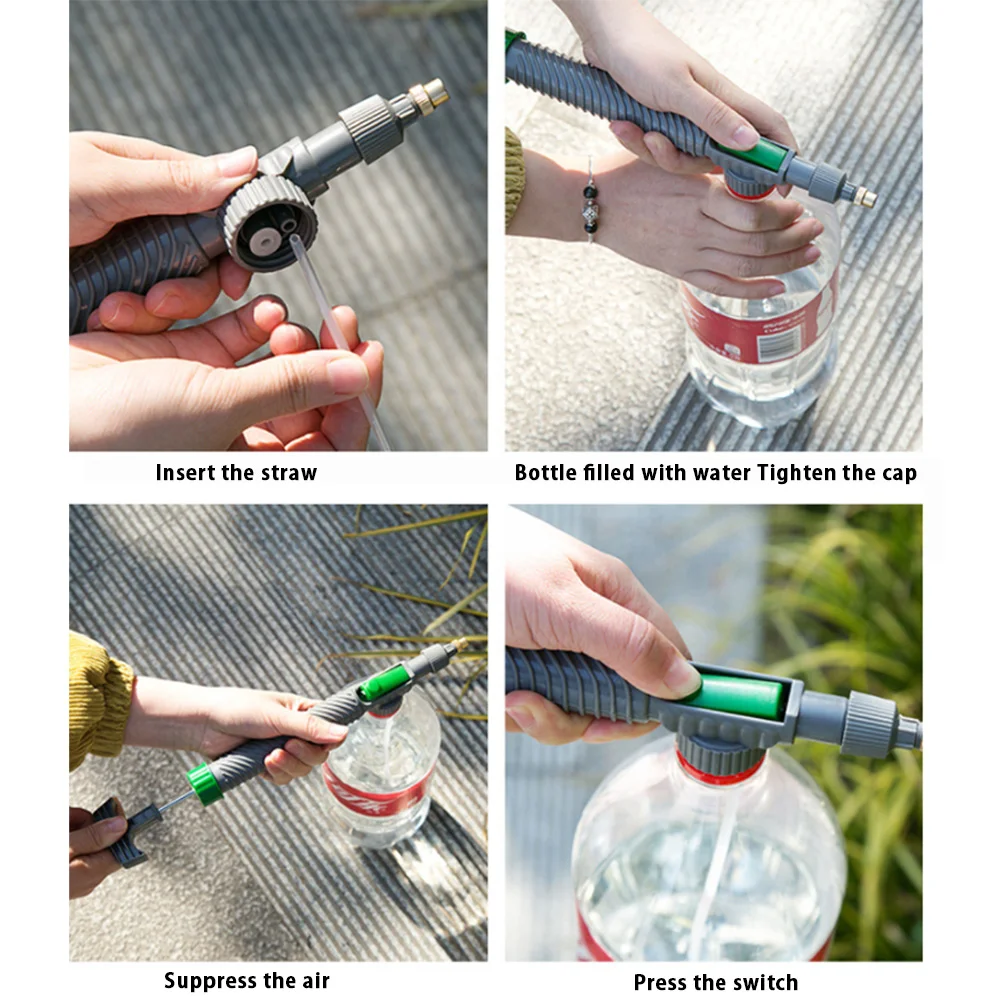 Insert the straw

Bottle filled with water Tighten the cap

Suppress the air

Press the switch