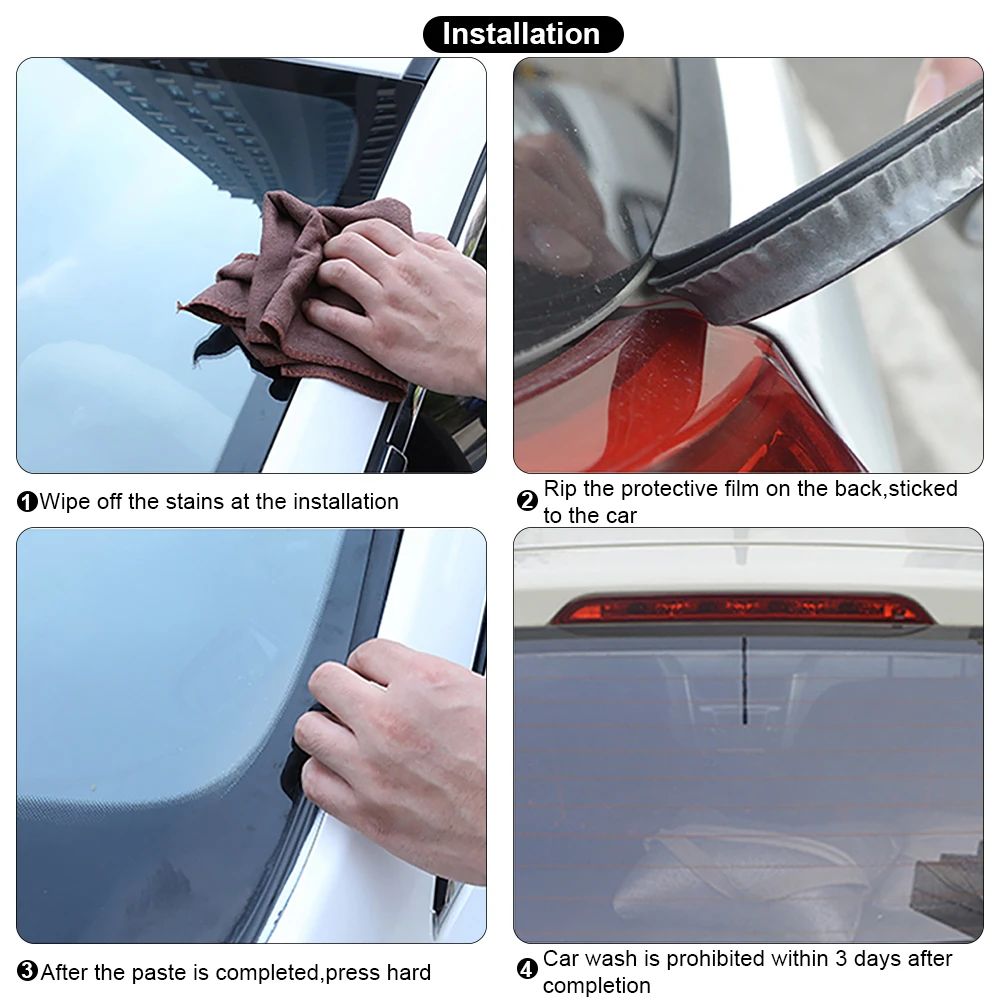 Installation

❶Wipe off the stains at the installation

❷ Rip the protective film on the back,sticked to the car

❸After the paste is completed,press hard

❹ Car wash is prohibited within 3 days after completion