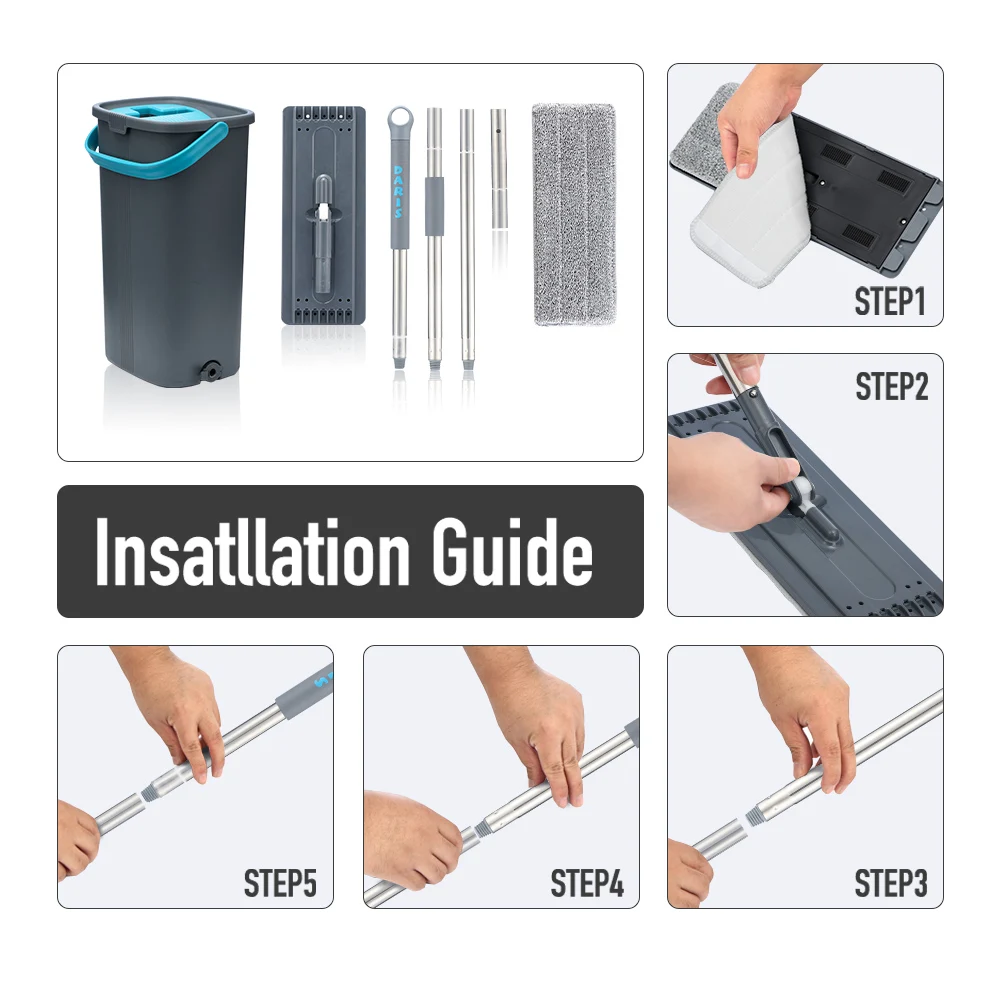 DARIS

STEP1

STEP2

Insatllation Guide

STEP5

STEP4

STEP3