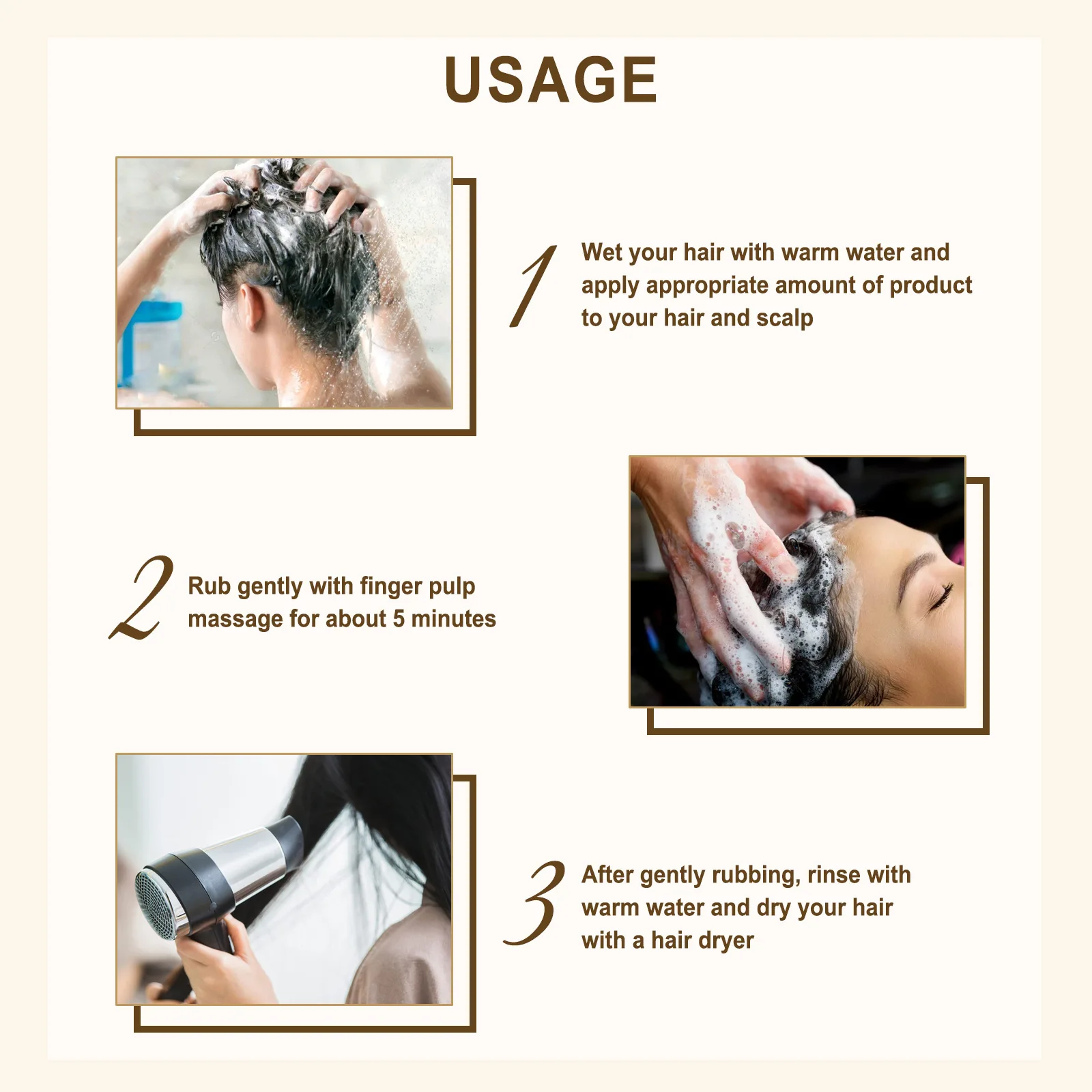 USAGE

1 Wet your hair with warm water and apply appropriate amount of product to your hair and scalp

2 Rub gently with finger pulp massage for about 5 minutes

3 After gently rubbing, rinse with warm water and dry your hair with a hair dryer