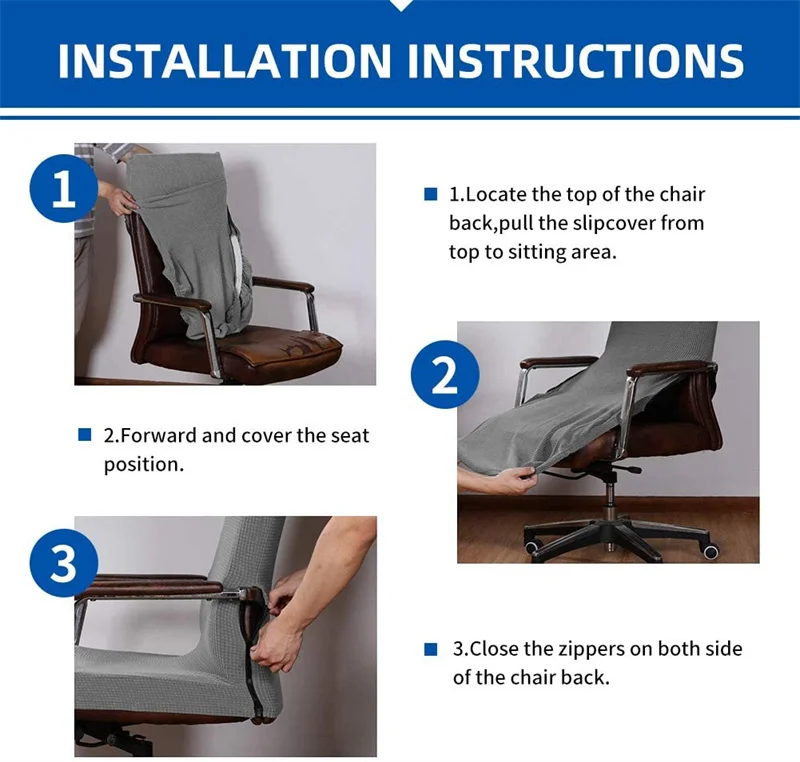 INSTALLATION INSTRUCTIONS

1

1.Locate the top of the chair back,pull the slipcover from top to sitting area.

2

2.Forward and cover the seat position.

3

3.Close the zippers on both side of the chair back.