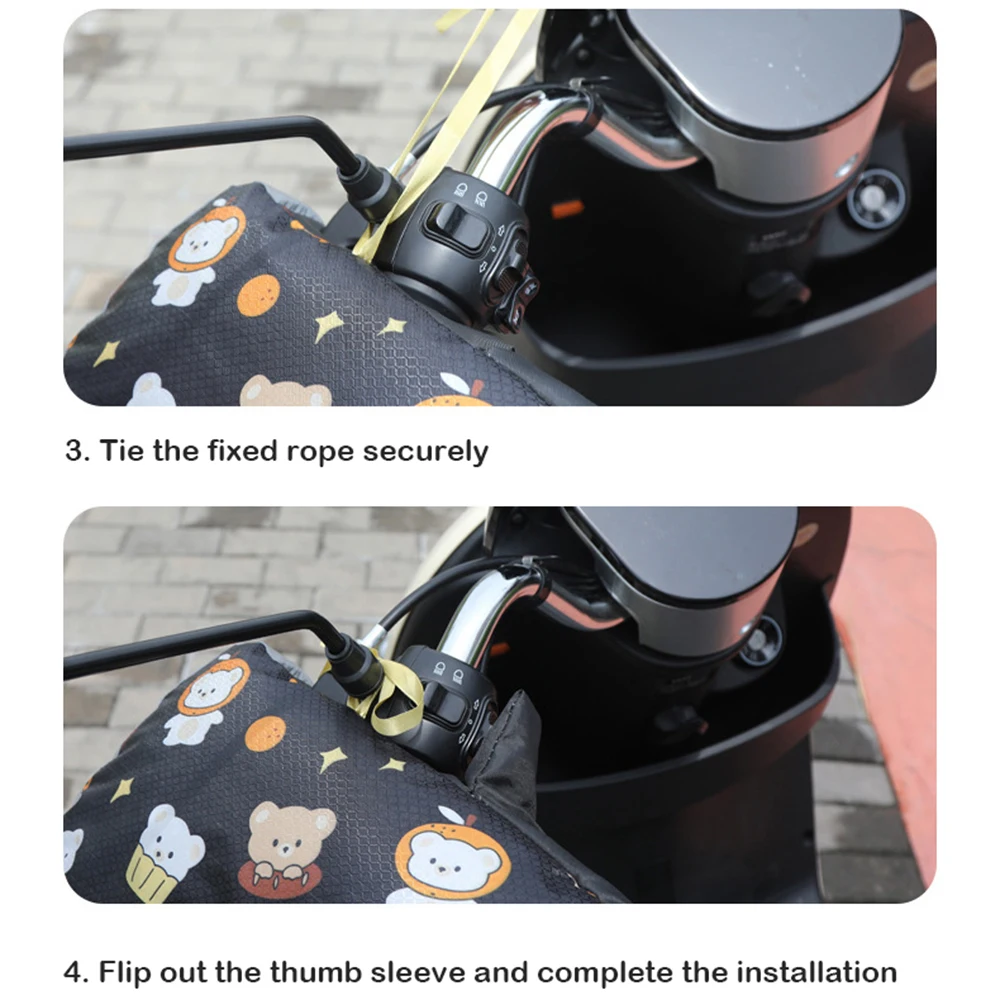 3. Tie the fixed rope securely

4. Flip out the thumb sleeve and complete the installation