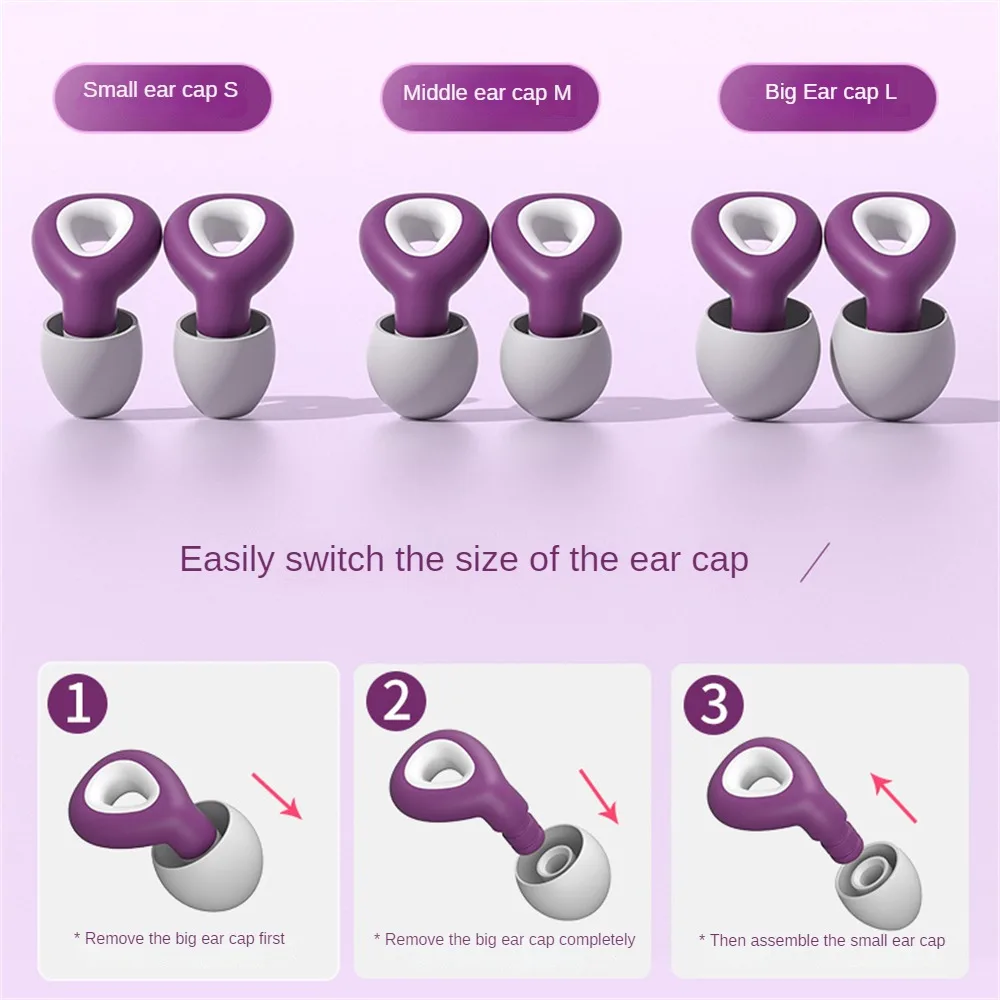 Small ear cap S

Middle ear cap M

Big Ear cap L

Easily switch the size of the ear cap

1

* Remove the big ear cap first

2

* Remove the big ear cap completely

3

* Then assemble the small ear cap