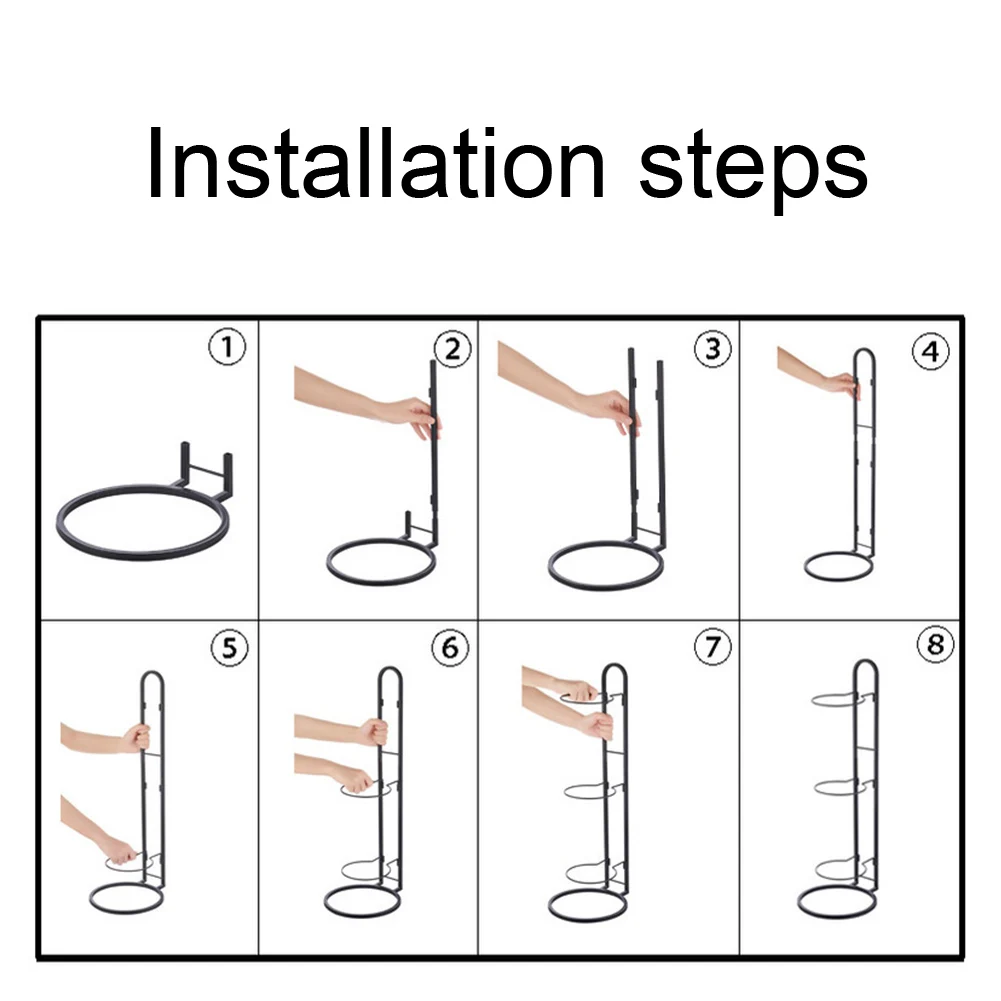 Installation steps

①
②
③
④
⑤
⑥
⑦
⑧