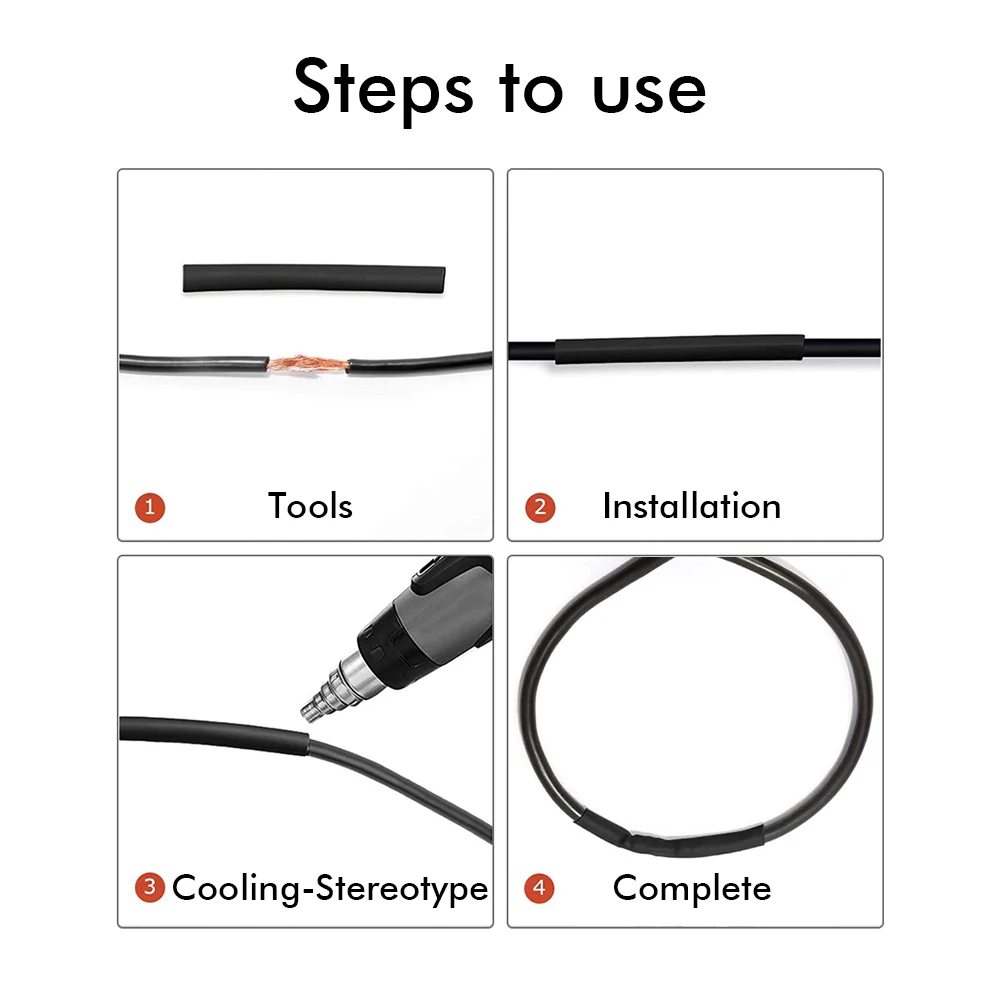 Steps to use

1 Tools

2 Installation

3 Cooling-Stereotype

4 Complete