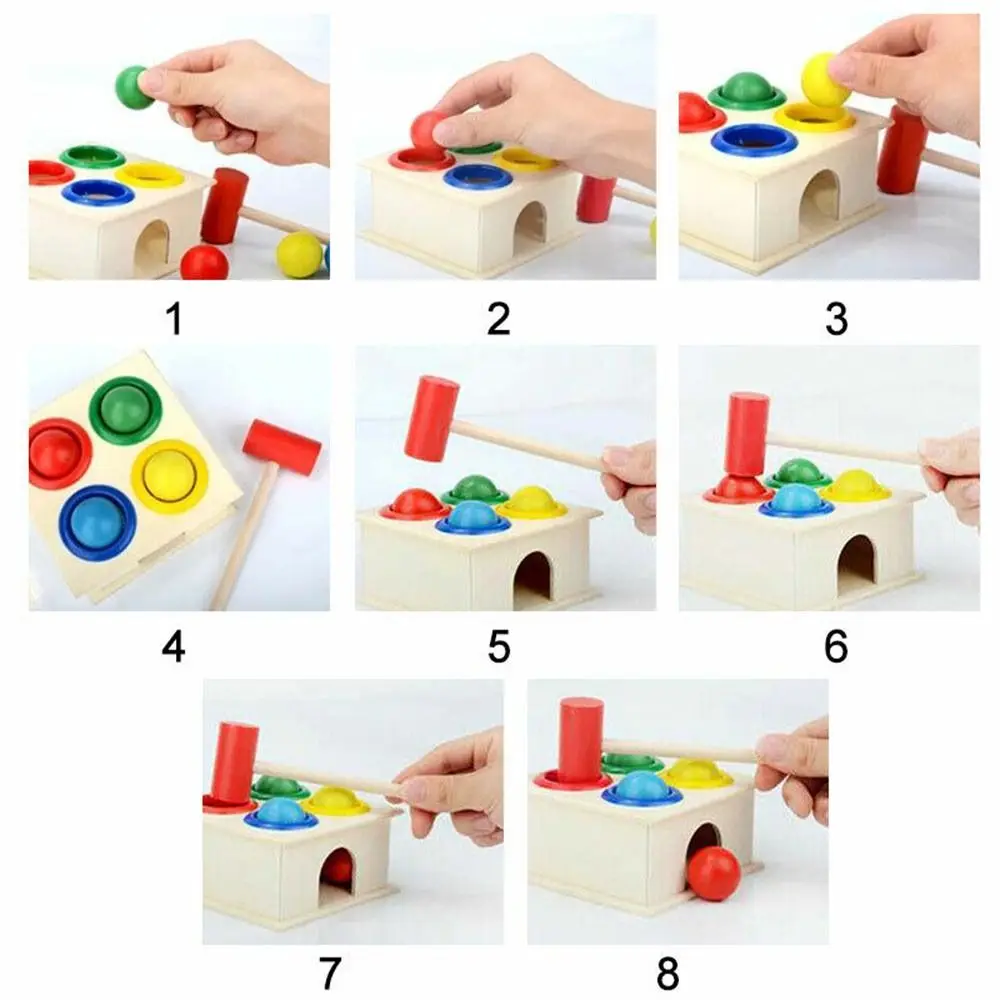 1
2
3
4
5
6
7
8