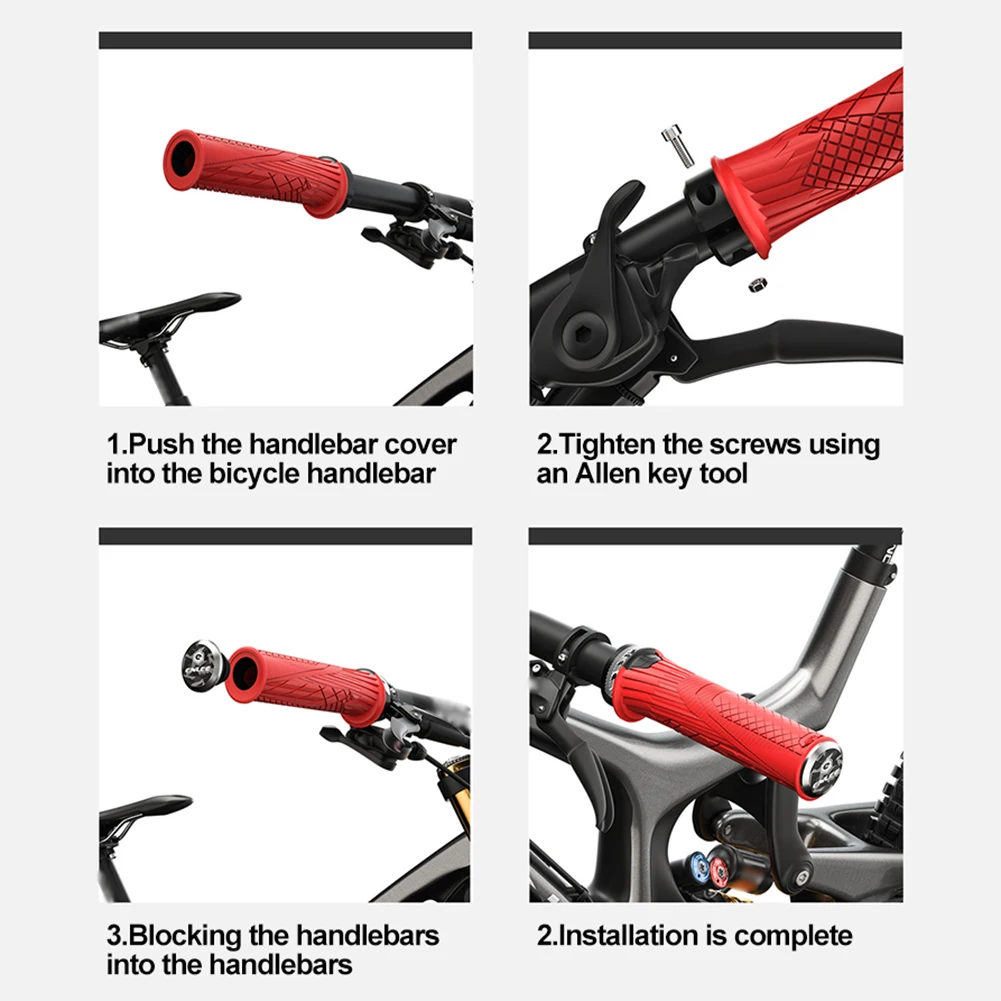 1.Push the handlebar cover into the bicycle handlebar

2.Tighten the screws using an Allen key tool

3.Blocking the handlebars into the handlebars

2.Installation is complete