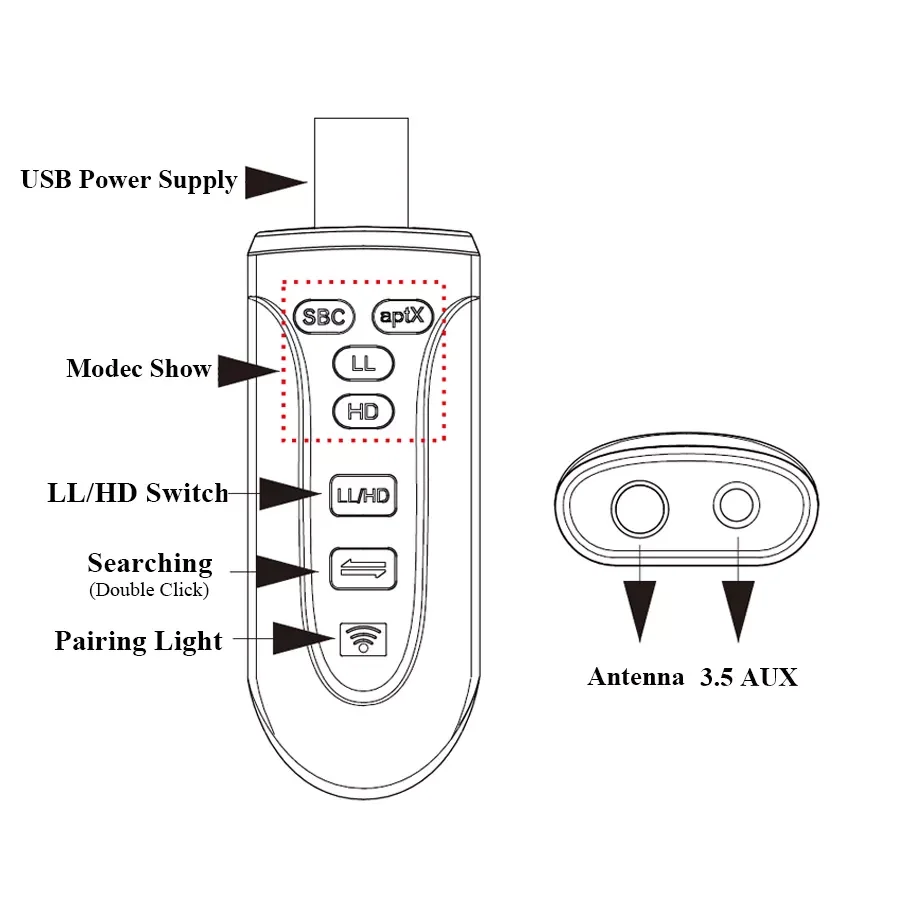 USB Power Supply

SBC aptX

Modec Show

LL

HD

LL/HD Switch

LL/HD

Searching
(Double Click)

Pairing Light

Antenna 3.5 AUX